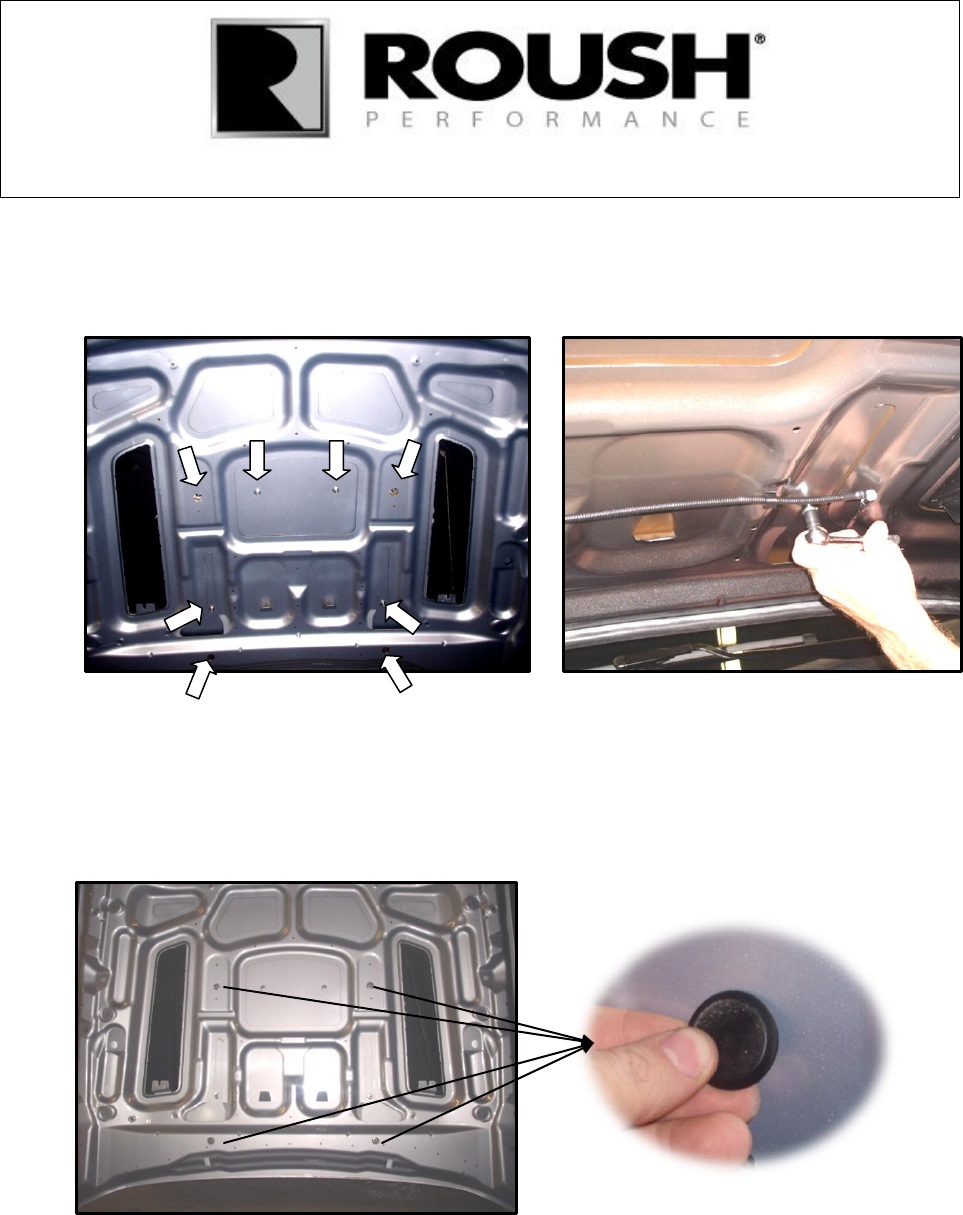 ROUSH®
PERFORMANCE