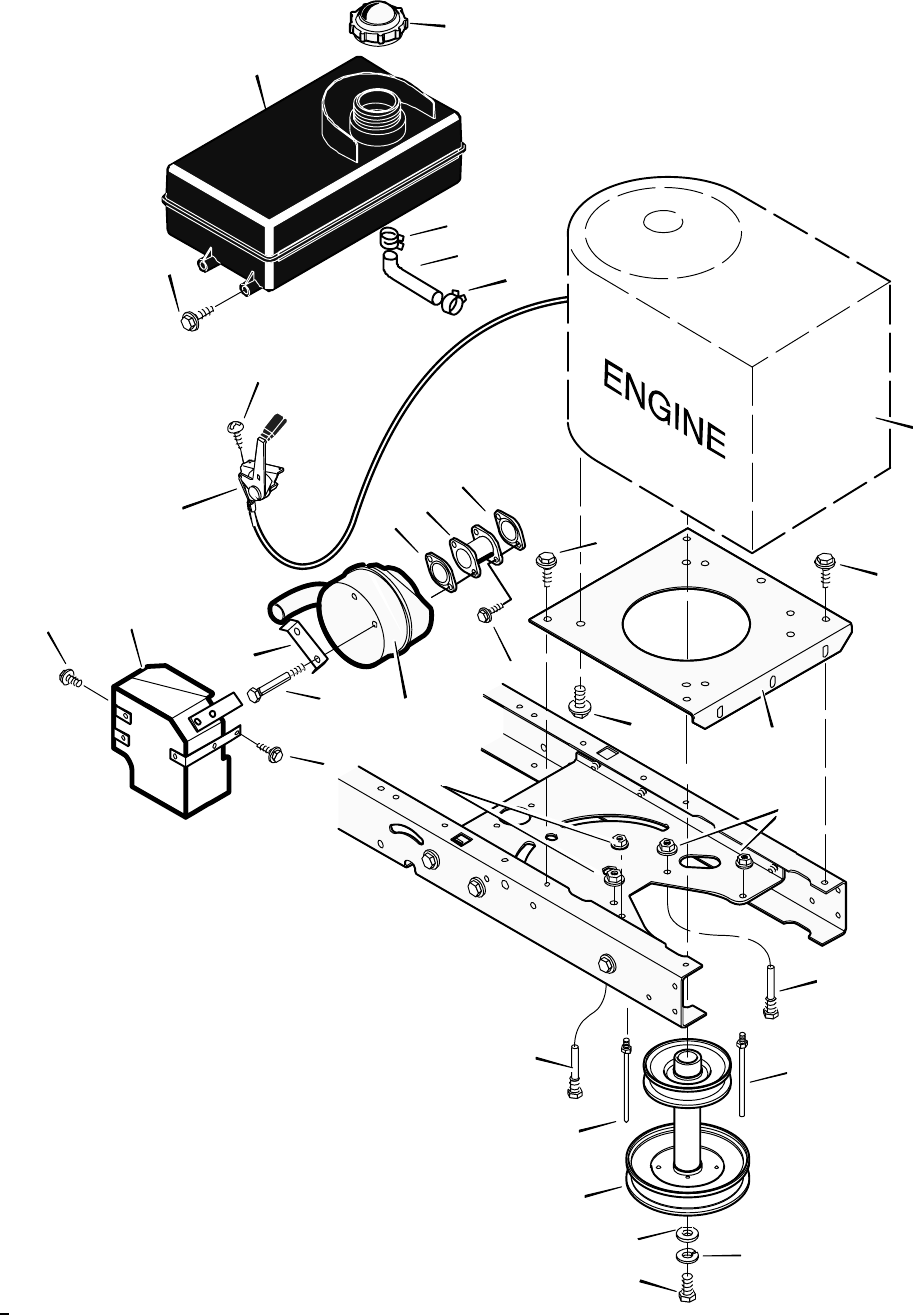 ENGINE