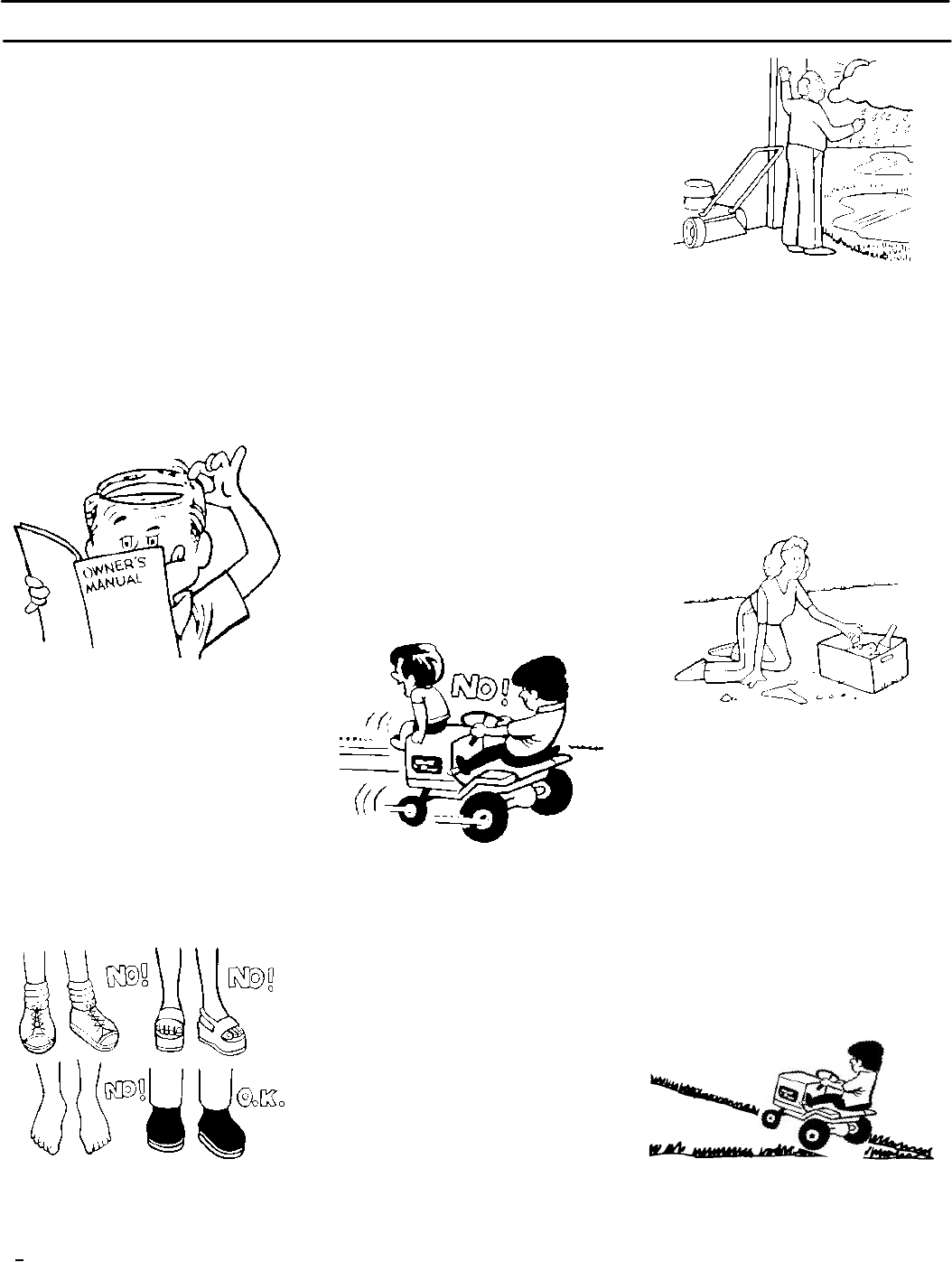 OWNER'S MANUAL

NO!

NO!

NO!

NO!

O.K.