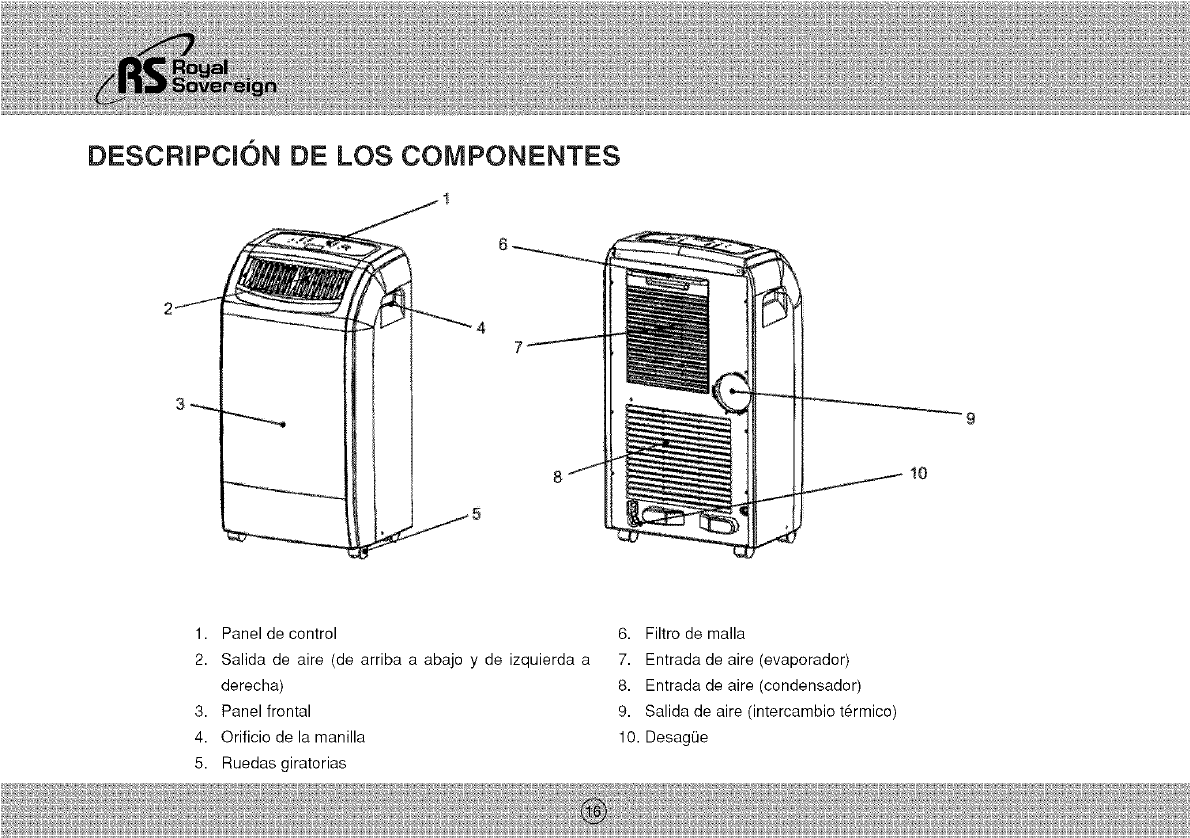 RS Royal Sovereign

DESCRIPCIÓN DE LOS COMPONENTES

1
2
3
4
5
6
7
8
9
10

1. Panel de control
2. Salida de aire (de arriba a abajo y de izquierda a derecha)
3. Panel frontal
4. Orificio de la manilla
5. Ruedas giratorias

6. Filtro de malla
7. Entrada de aire (evaporador)
8. Entrada de aire (condensador)
9. Salida de aire (intercambio térmico)
10. Desagüe

16