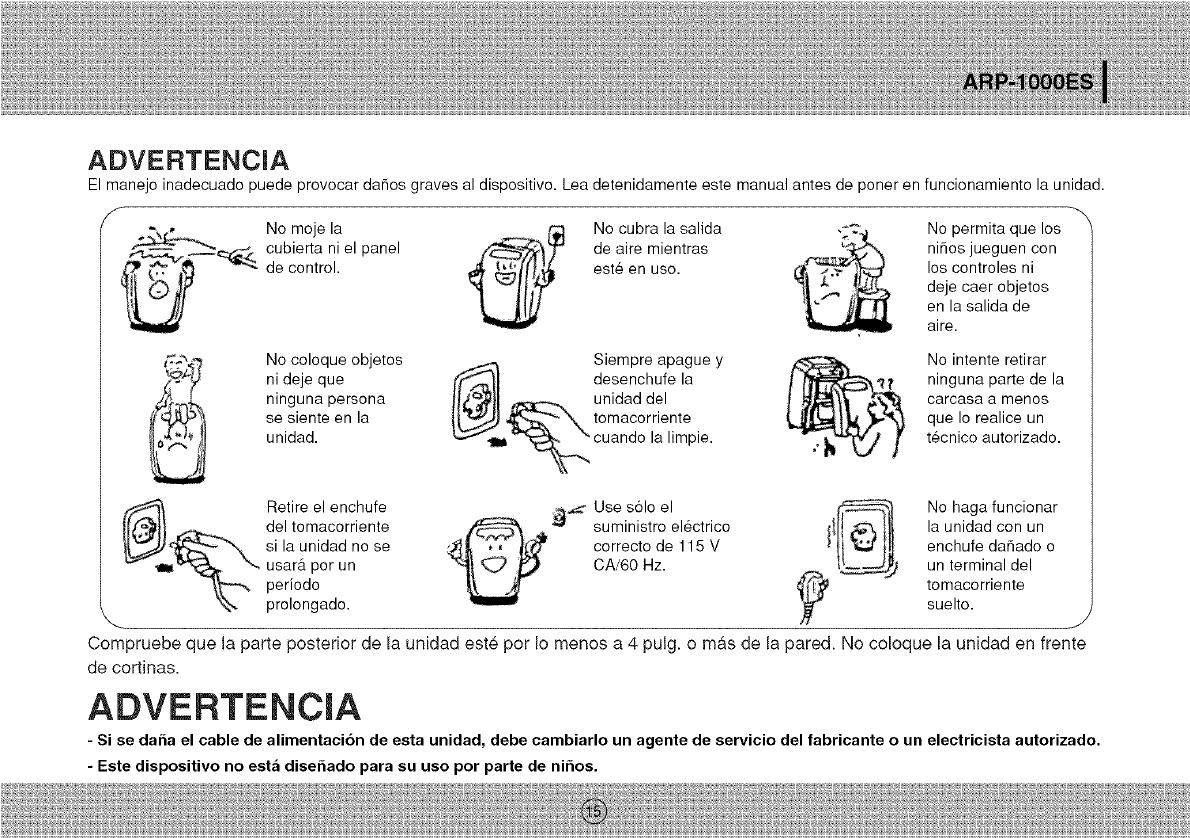 ARP-1000ES

ADVERTENCIA

El manejo inadecuado puede provocar daños graves al dispositivo. Lea detenidamente este manual antes de poner en funcionamiento la unidad.

No moje la cubierta ni el panel de control.

No cubra la salida de aire mientras esté en uso.

No permita que los niños jueguen con los controles ni deje caer objetos en la salida de aire.

No coloque objetos ni deje que ninguna persona se siente en la unidad.

Siempre apague y desenchufe la unidad del tomacorriente cuando la limpie.

No intente retirar ninguna parte de la carcasa a menos que lo realice un técnico autorizado.

Retire el enchufe del tomacorriente si la unidad no se usará por un período prolongado.

Use sólo el suministro eléctrico correcto de 115 V CA/60 Hz.

No haga funcionar la unidad con un enchufe dañado o un terminal del tomacorriente suelto.

Compruebe que la parte posterior de la unidad esté por lo menos a 4 pulg. o más de la pared. No coloque la unidad en frente de cortinas.

ADVERTENCIA

- Si se daña el cable de alimentación de esta unidad, debe cambiarlo un agente de servicio del fabricante o un electricista autorizado.

- Este dispositivo no está diseñado para su uso por parte de niños.

15