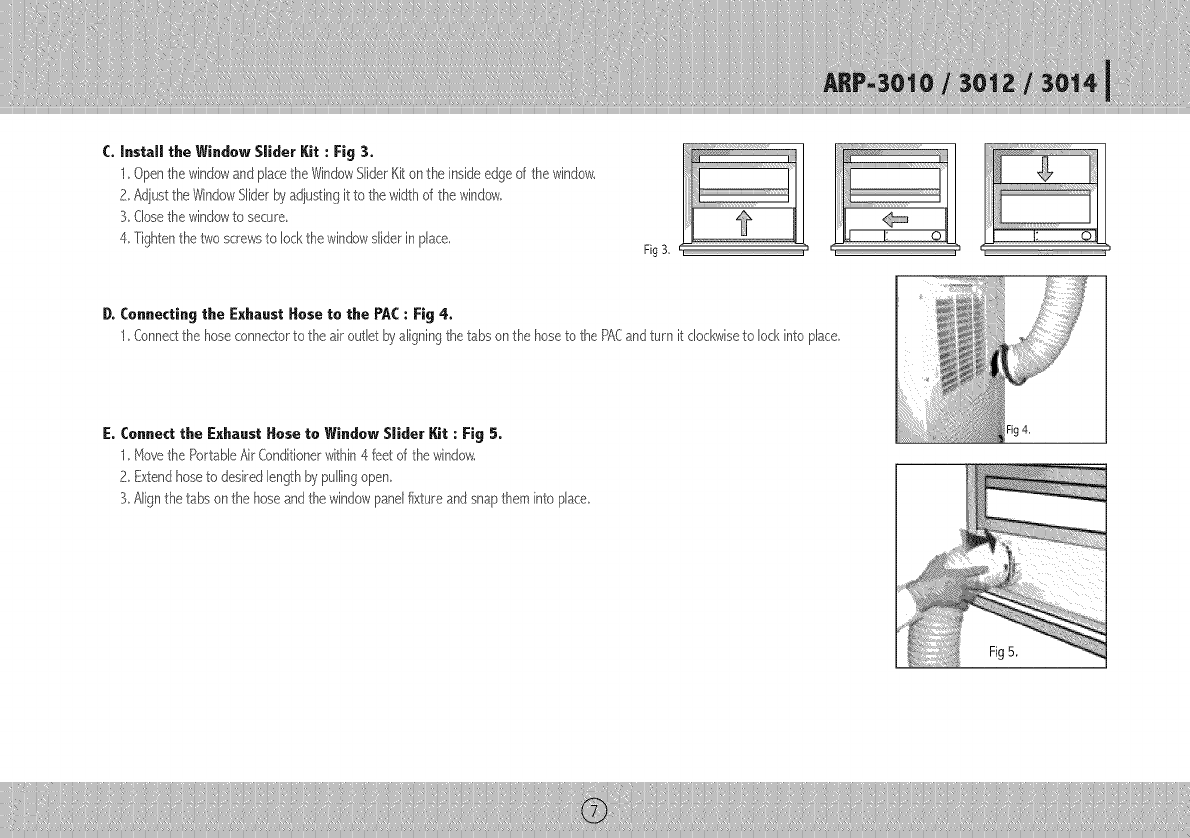 ARP-3010 / 3012 / 3014

C. Install the Window Slider Kit : Fig 3.
1. Open the window and place the Window Slider Kit on the inside edge of the window.
2. Adjust the Window Slider by adjusting it to the width of the window.
3. Close the window to secure.
4. Tighten the two screws to lock the window slider in place.

Fig 3.

D. Connecting the Exhaust Hose to the PAC : Fig 4.
1. Connect the hose connector to the air outlet by aligning the tabs on the hose to the PAC and turn it clockwise to lock into place.

Fig 4.

E. Connect the Exhaust Hose to Window Slider Kit : Fig 5.
1. Move the Portable Air Conditioner within 4 feet of the window.
2. Extend hose to desired length by pulling open.
3. Align the tabs on the hose and the window panel fixture and snap them into place.

Fig 5.

7