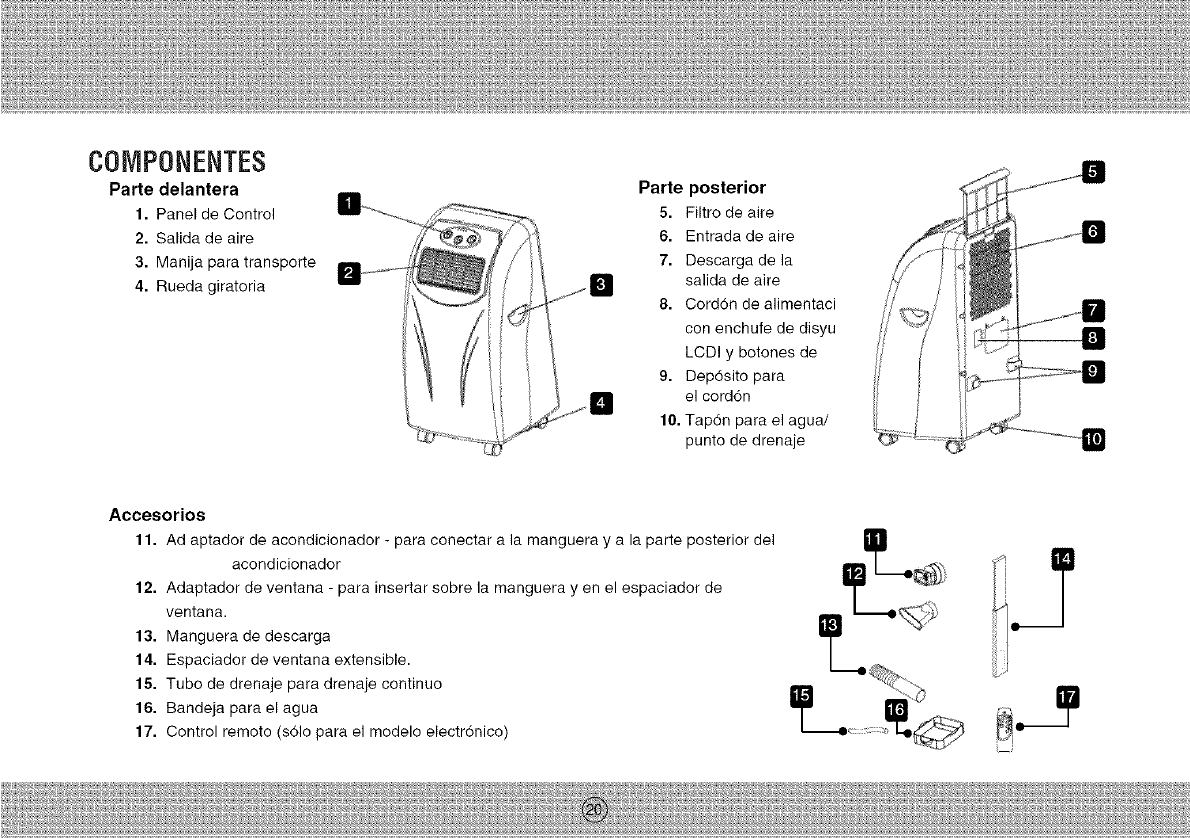 COMPONENTES

Parte delantera
1. Panel de Control
2. Salida de aire
3. Manija para transporte
4. Rueda giratoria

1
2
3
4

Parte posterior
5. Filtro de aire
6. Entrada de aire
7. Descarga de la salida de aire
8. Cordón de alimentaci con enchufe de disyu LCDI y botones de
9. Depósito para el cordón
10. Tapón para el agua/ punto de drenaje

5
6
7
8
9
10

Accesorios
11. Ad aptador de acondicionador - para conectar a la manguera y a la parte posterior del acondicionador
12. Adaptador de ventana - para insertar sobre la manguera y en el espaciador de ventana.
13. Manguera de descarga
14. Espaciador de ventana extensible.
15. Tubo de drenaje para drenaje continuo
16. Bandeja para el agua
17. Control remoto (sólo para el modelo electrónico)

11
12
13
14
15
16
17

20