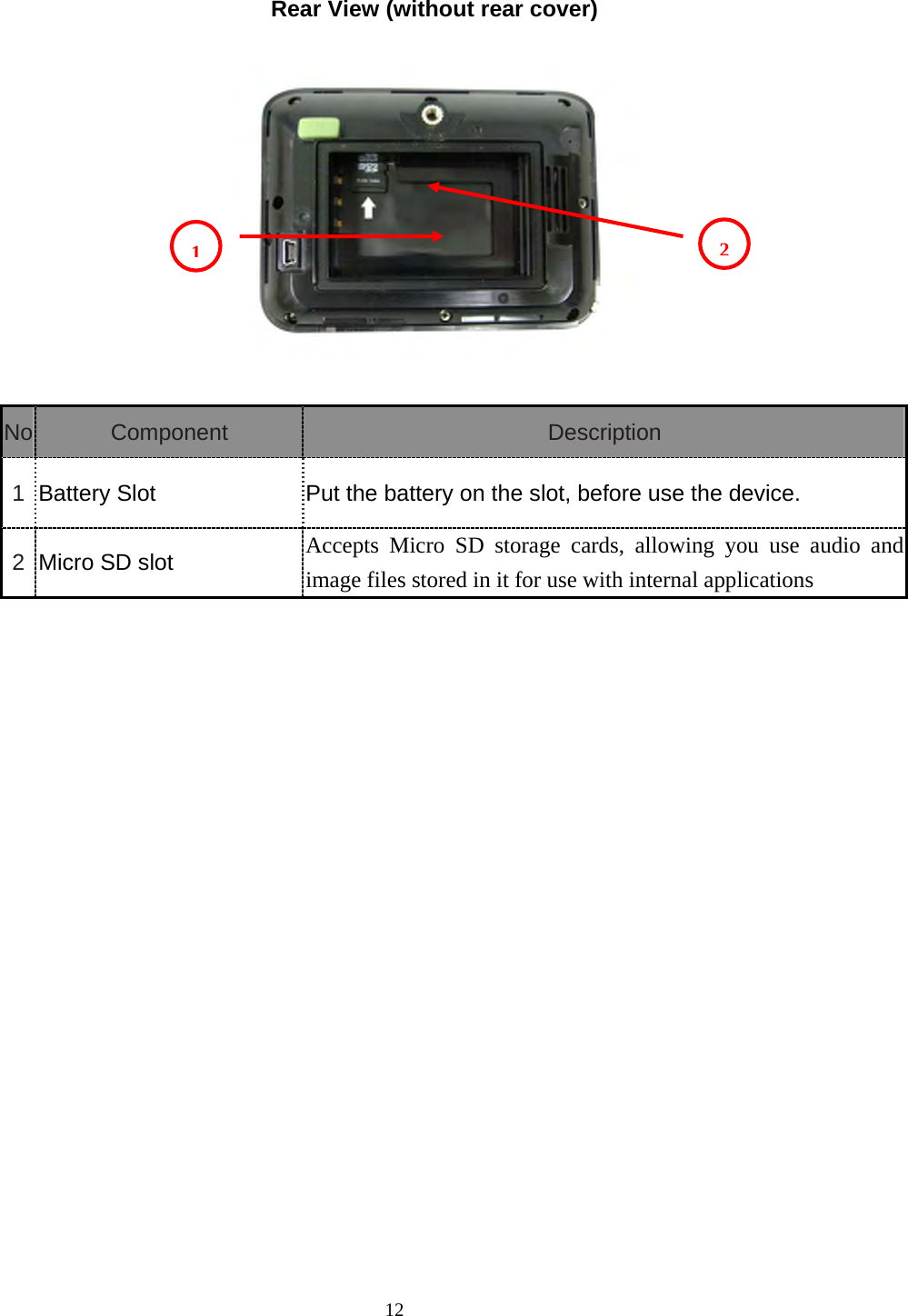 Rear View (without rear cover)

1

2

| No | Component | Description |
|---|---|---|
| 1 | Battery Slot | Put the battery on the slot, before use the device. |
| 2 | Micro SD slot | Accepts Micro SD storage cards, allowing you use audio and image files stored in it for use with internal applications |

12