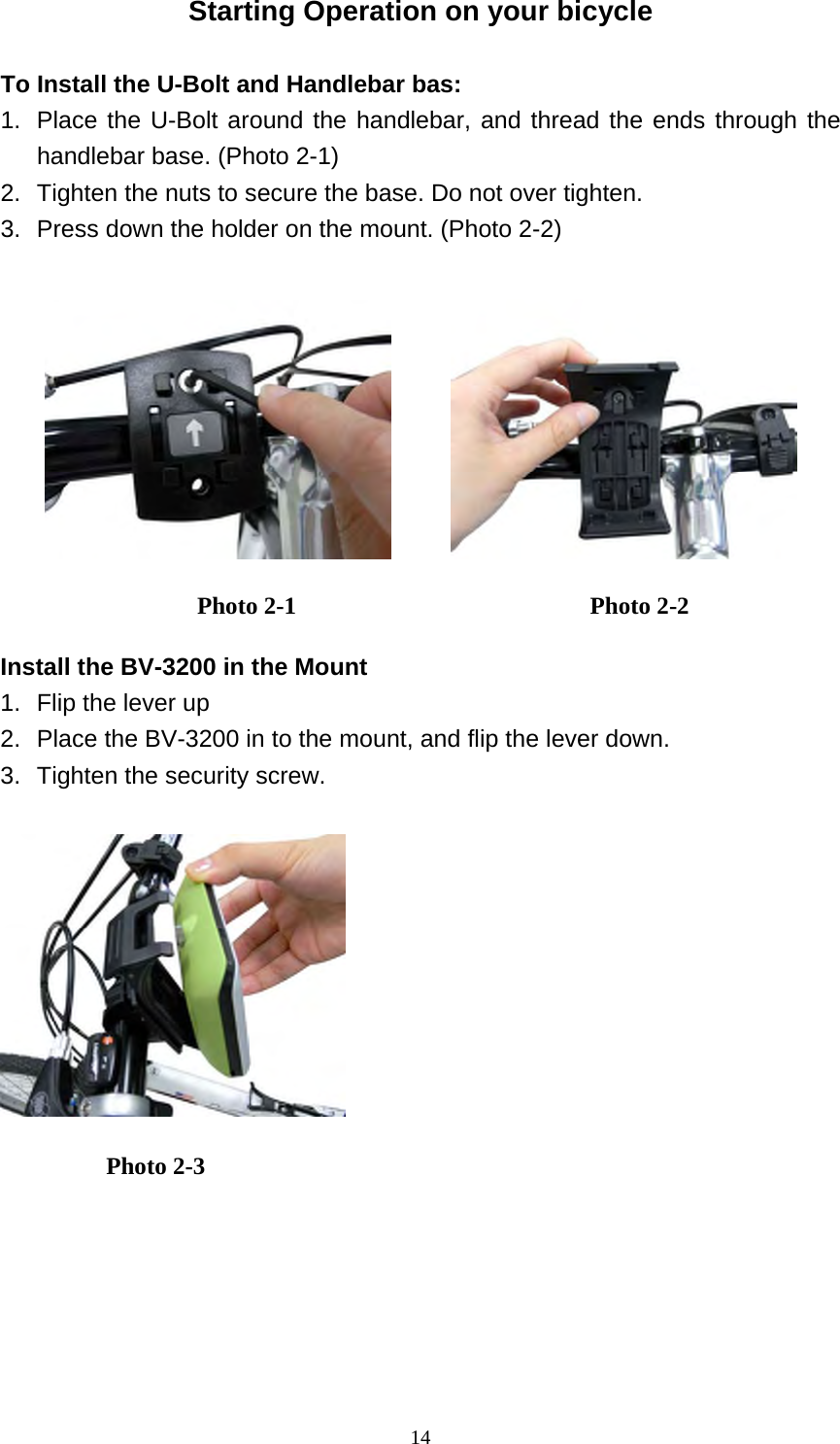 Starting Operation on your bicycle

To Install the U-Bolt and Handlebar bas:
1. Place the U-Bolt around the handlebar, and thread the ends through the handlebar base. (Photo 2-1)
2. Tighten the nuts to secure the base. Do not over tighten.
3. Press down the holder on the mount. (Photo 2-2)

Photo 2-1

Photo 2-2

Install the BV-3200 in the Mount
1. Flip the lever up
2. Place the BV-3200 in to the mount, and flip the lever down.
3. Tighten the security screw.

Photo 2-3

14