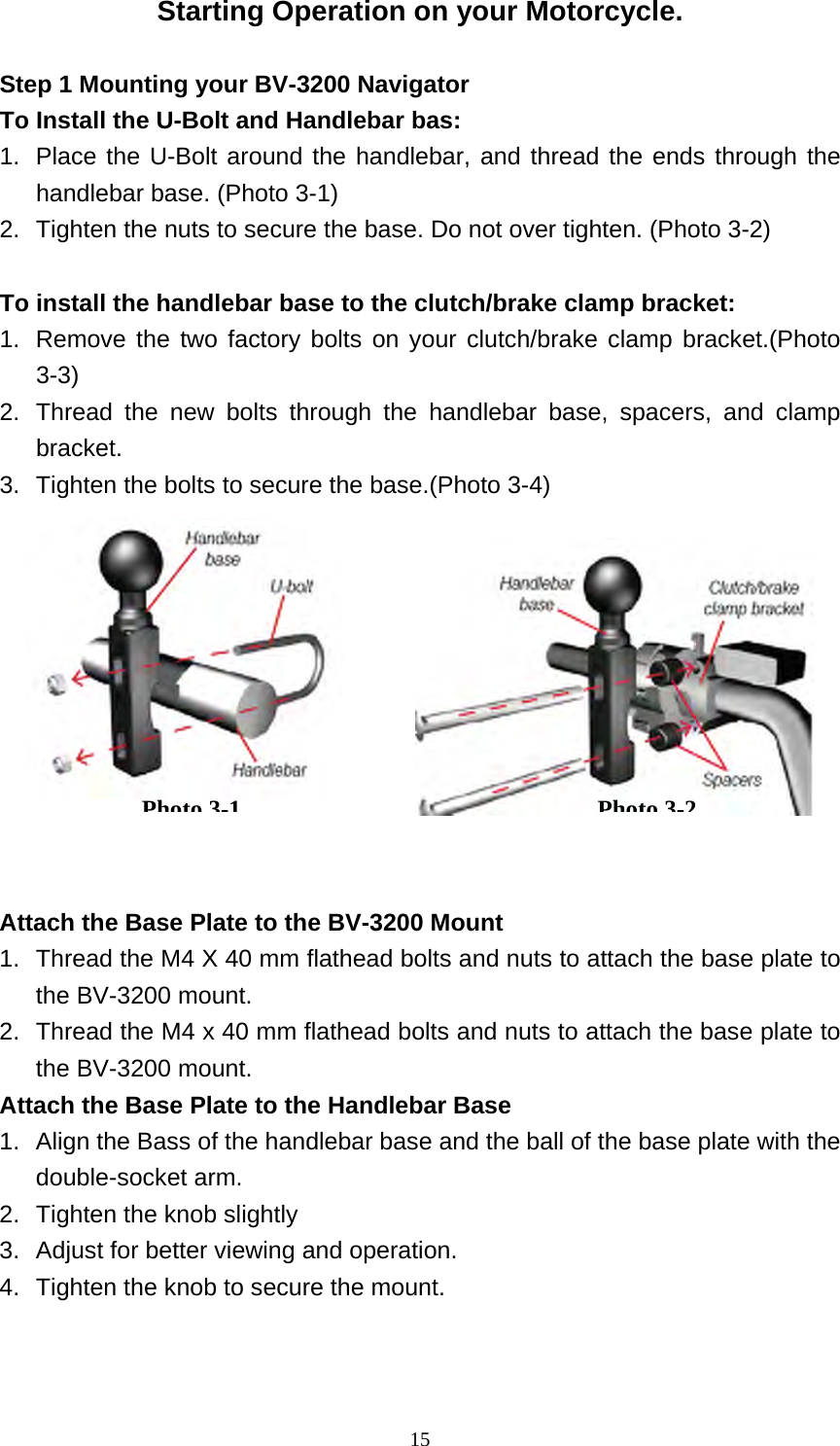 Starting Operation on your Motorcycle.

Step 1 Mounting your BV-3200 Navigator
To Install the U-Bolt and Handlebar bas:
1. Place the U-Bolt around the handlebar, and thread the ends through the handlebar base. (Photo 3-1)
2. Tighten the nuts to secure the base. Do not over tighten. (Photo 3-2)

To install the handlebar base to the clutch/brake clamp bracket:
1. Remove the two factory bolts on your clutch/brake clamp bracket.(Photo 3-3)
2. Thread the new bolts through the handlebar base, spacers, and clamp bracket.
3. Tighten the bolts to secure the base.(Photo 3-4)

Handlebar base
U-bolt
Handlebar
Photo 3-1

Handlebar base
Clutch/brake clamp bracket
Spacers
Photo 3-2

Attach the Base Plate to the BV-3200 Mount
1. Thread the M4 X 40 mm flathead bolts and nuts to attach the base plate to the BV-3200 mount.
2. Thread the M4 x 40 mm flathead bolts and nuts to attach the base plate to the BV-3200 mount.
Attach the Base Plate to the Handlebar Base
1. Align the Bass of the handlebar base and the ball of the base plate with the double-socket arm.
2. Tighten the knob slightly
3. Adjust for better viewing and operation.
4. Tighten the knob to secure the mount.

15