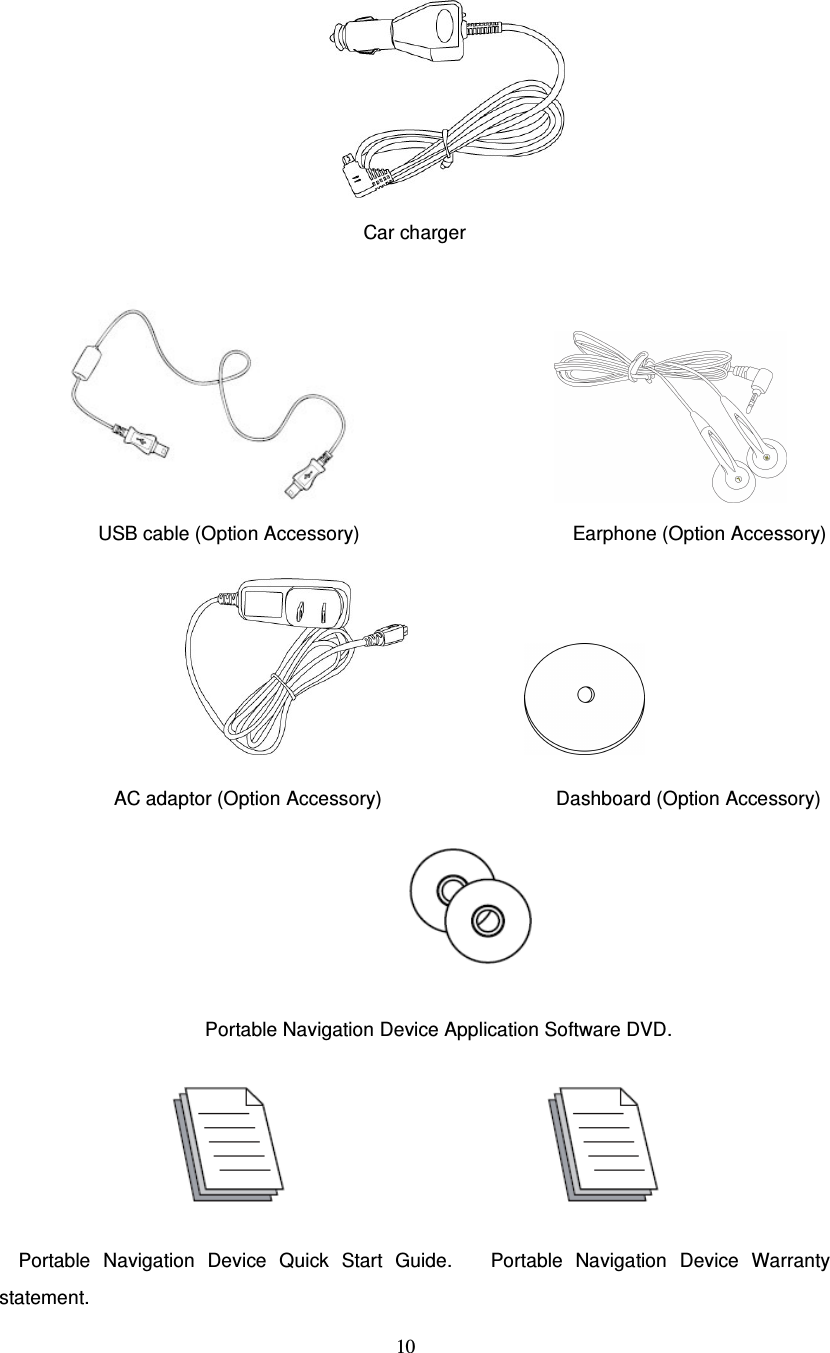 Car charger

USB cable (Option Accessory)

Earphone (Option Accessory)

AC adaptor (Option Accessory)

Dashboard (Option Accessory)

Portable Navigation Device Application Software DVD.

Portable Navigation Device Quick Start Guide. Portable Navigation Device Warranty statement.

10