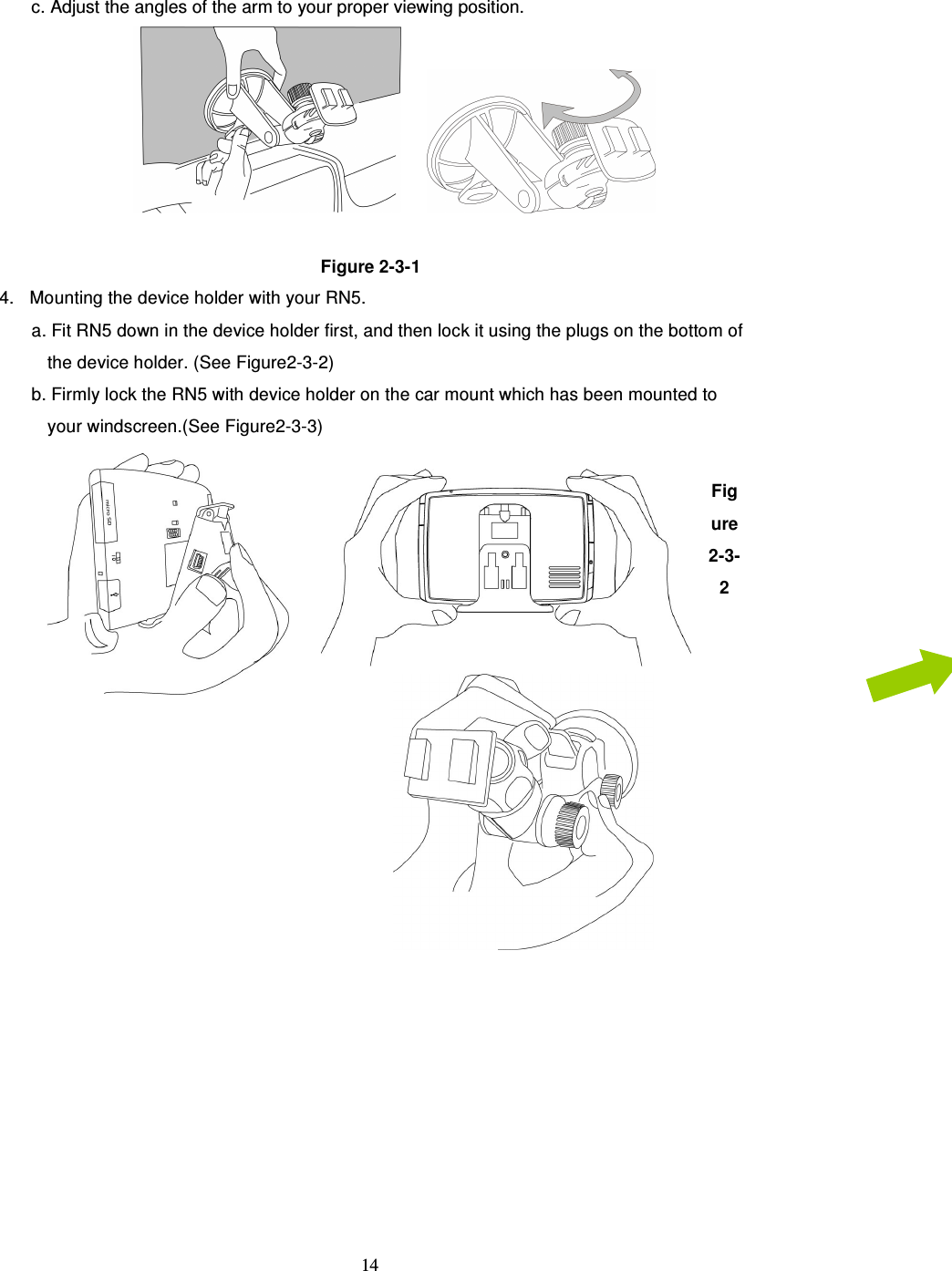 c. Adjust the angles of the arm to your proper viewing position.

Figure 2-3-1

4. Mounting the device holder with your RN5.

a. Fit RN5 down in the device holder first, and then lock it using the plugs on the bottom of the device holder. (See Figure2-3-2)

b. Firmly lock the RN5 with device holder on the car mount which has been mounted to your windscreen.(See Figure2-3-3)

micro SD

Figure 2-3-2

14