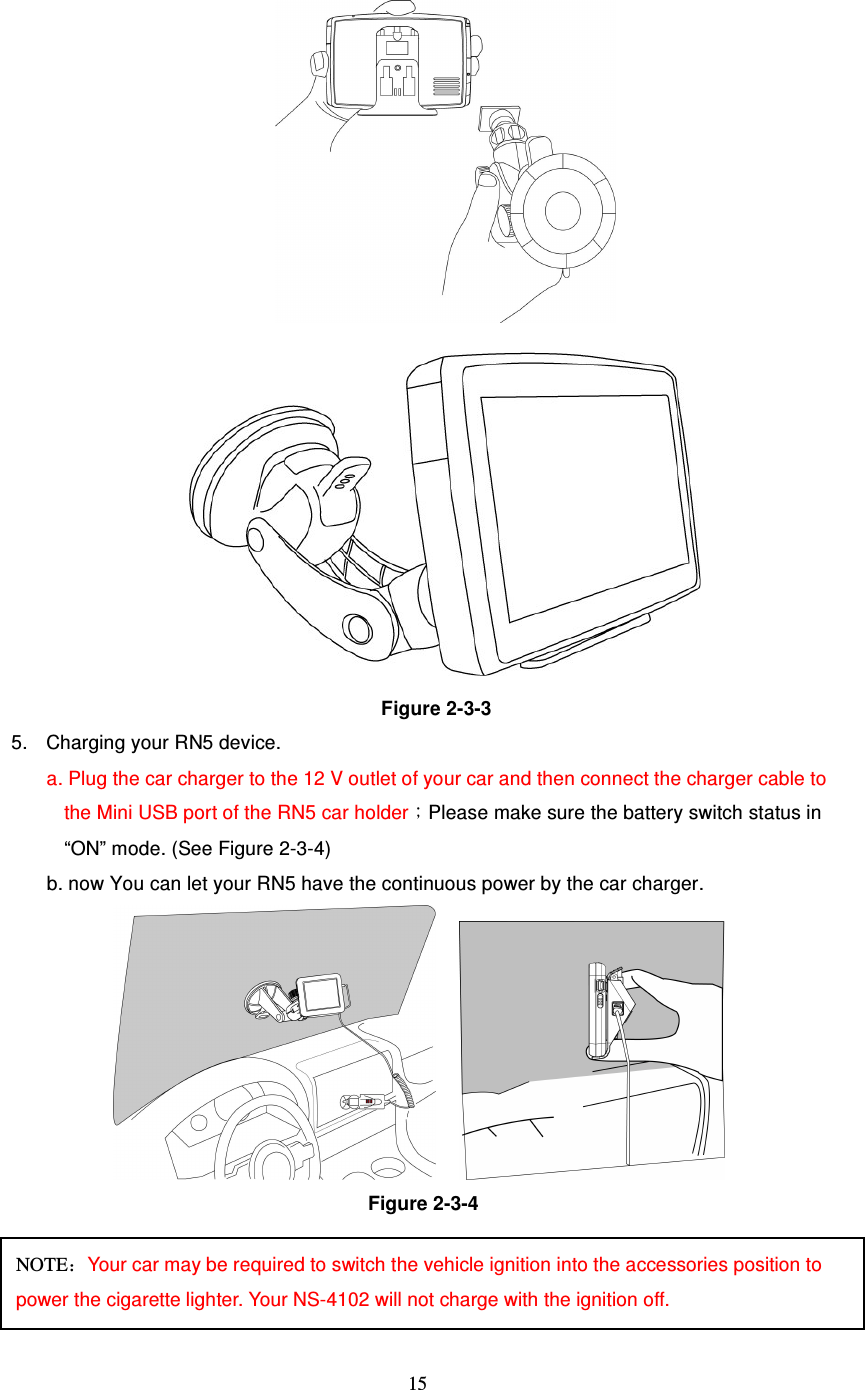 Figure 2-3-3

5. Charging your RN5 device.

a. Plug the car charger to the 12 V outlet of your car and then connect the charger cable to the Mini USB port of the RN5 car holder；Please make sure the battery switch status in “ON” mode. (See Figure 2-3-4)

b. now You can let your RN5 have the continuous power by the car charger.

Figure 2-3-4

NOTE：Your car may be required to switch the vehicle ignition into the accessories position to power the cigarette lighter. Your NS-4102 will not charge with the ignition off.

15