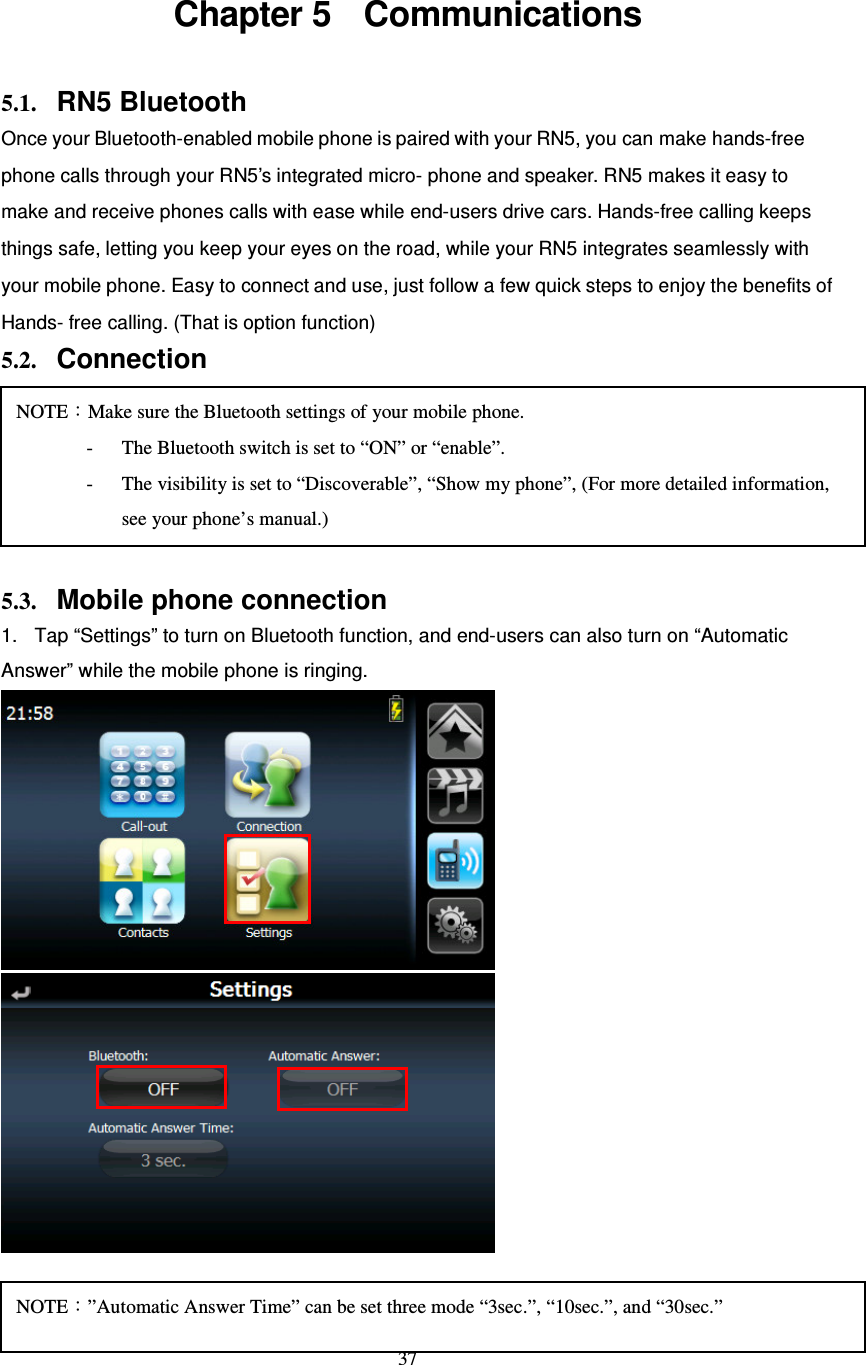 Chapter 5 Communications

5.1. RN5 Bluetooth

Once your Bluetooth-enabled mobile phone is paired with your RN5, you can make hands-free phone calls through your RN5’s integrated micro- phone and speaker. RN5 makes it easy to make and receive phones calls with ease while end-users drive cars. Hands-free calling keeps things safe, letting you keep your eyes on the road, while your RN5 integrates seamlessly with your mobile phone. Easy to connect and use, just follow a few quick steps to enjoy the benefits of Hands- free calling. (That is option function)

5.2. Connection

NOTE：Make sure the Bluetooth settings of your mobile phone.
- The Bluetooth switch is set to “ON” or “enable”.
- The visibility is set to “Discoverable”, “Show my phone”, (For more detailed information, see your phone’s manual.)

5.3. Mobile phone connection

1. Tap “Settings” to turn on Bluetooth function, and end-users can also turn on “Automatic Answer” while the mobile phone is ringing.

21:58
Call-out
Connection
Contacts
Settings

Settings
Bluetooth:
OFF
Automatic Answer:
OFF
Automatic Answer Time:
3 sec.

NOTE：”Automatic Answer Time” can be set three mode “3sec.”, “10sec.”, and “30sec.”

37