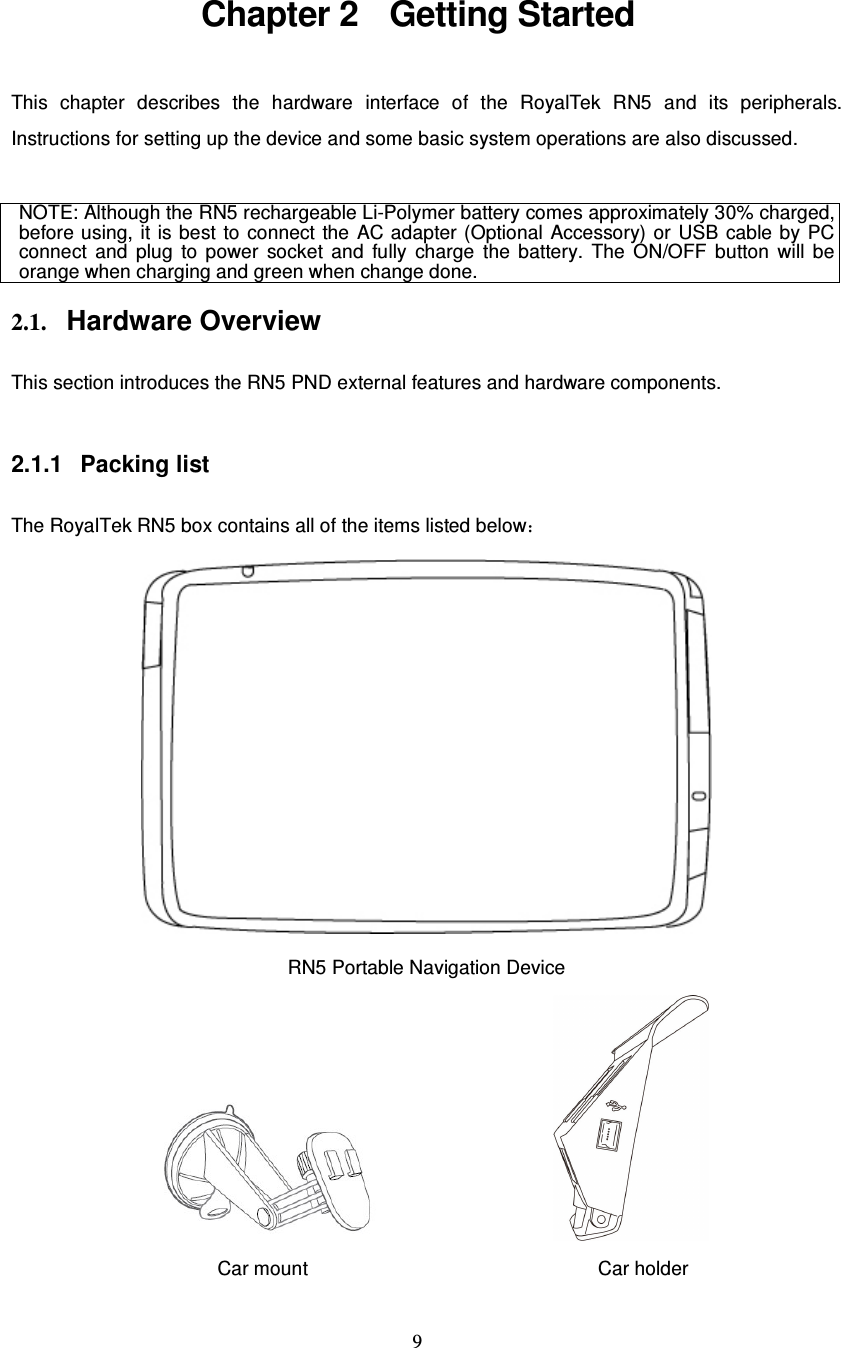 Chapter 2 Getting Started

This chapter describes the hardware interface of the RoyalTek RN5 and its peripherals. Instructions for setting up the device and some basic system operations are also discussed.

NOTE: Although the RN5 rechargeable Li-Polymer battery comes approximately 30% charged, before using, it is best to connect the AC adapter (Optional Accessory) or USB cable by PC connect and plug to power socket and fully charge the battery. The ON/OFF button will be orange when charging and green when change done.

2.1. Hardware Overview

This section introduces the RN5 PND external features and hardware components.

2.1.1 Packing list

The RoyalTek RN5 box contains all of the items listed below：

RN5 Portable Navigation Device

Car mount

Car holder

9