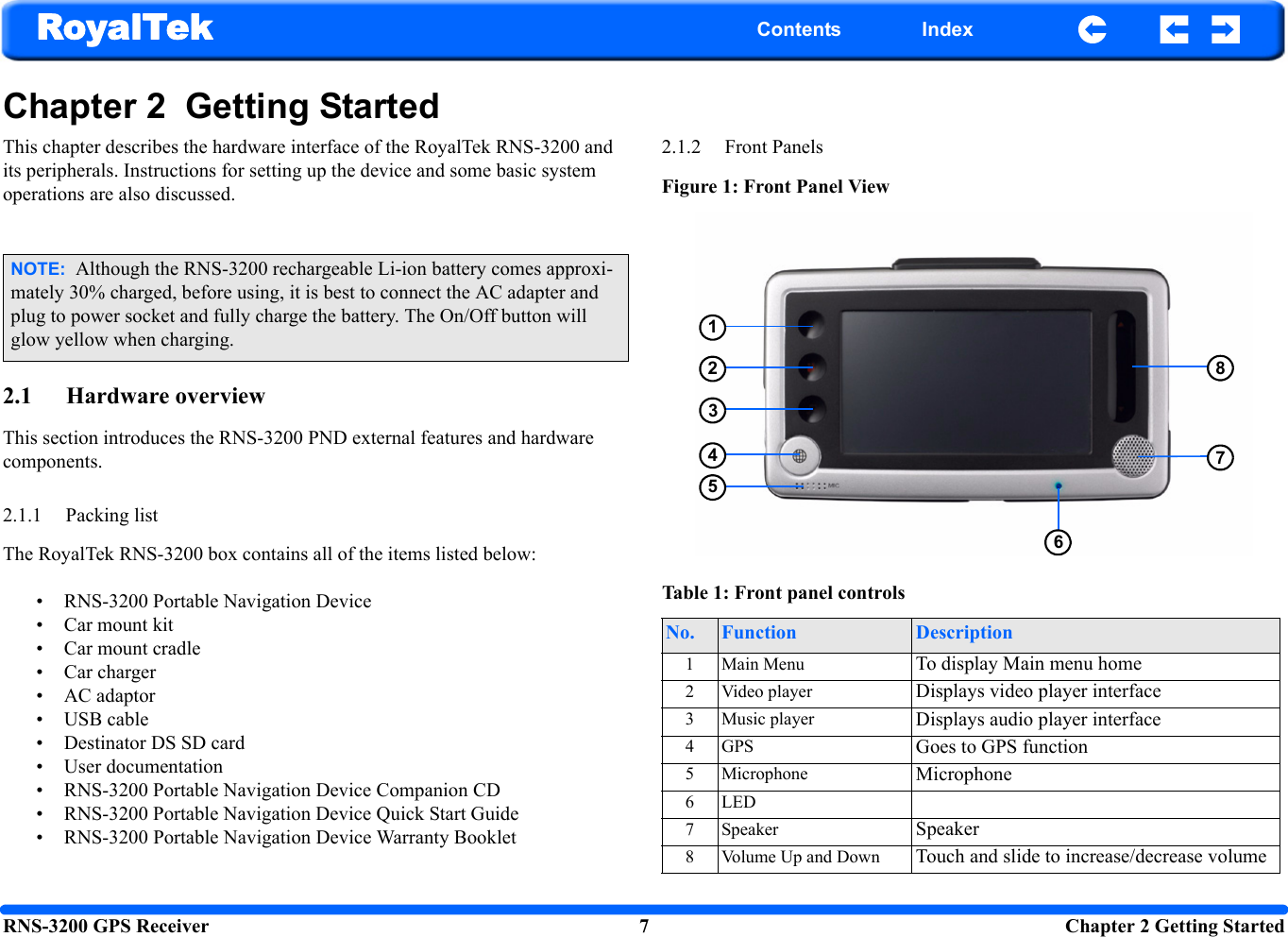 RoyalTek Contents Index

Chapter 2 Getting Started

This chapter describes the hardware interface of the RoyalTek RNS-3200 and its peripherals. Instructions for setting up the device and some basic system operations are also discussed.

NOTE: Although the RNS-3200 rechargeable Li-ion battery comes approximately 30% charged, before using, it is best to connect the AC adapter and plug to power socket and fully charge the battery. The On/Off button will glow yellow when charging.

2.1 Hardware overview

This section introduces the RNS-3200 PND external features and hardware components.

2.1.1 Packing list

The RoyalTek RNS-3200 box contains all of the items listed below:

• RNS-3200 Portable Navigation Device
• Car mount kit
• Car mount cradle
• Car charger
• AC adaptor
• USB cable
• Destinator DS SD card
• User documentation
• RNS-3200 Portable Navigation Device Companion CD
• RNS-3200 Portable Navigation Device Quick Start Guide
• RNS-3200 Portable Navigation Device Warranty Booklet

2.1.2 Front Panels

Figure 1: Front Panel View

1
2
3
4
5
6
7
8

Table 1: Front panel controls

| No. | Function | Description |
|---|---|---|
| 1 | Main Menu | To display Main menu home |
| 2 | Video player | Displays video player interface |
| 3 | Music player | Displays audio player interface |
| 4 | GPS | Goes to GPS function |
| 5 | Microphone | Microphone |
| 6 | LED | |
| 7 | Speaker | Speaker |
| 8 | Volume Up and Down | Touch and slide to increase/decrease volume |

RNS-3200 GPS Receiver 7 Chapter 2 Getting Started