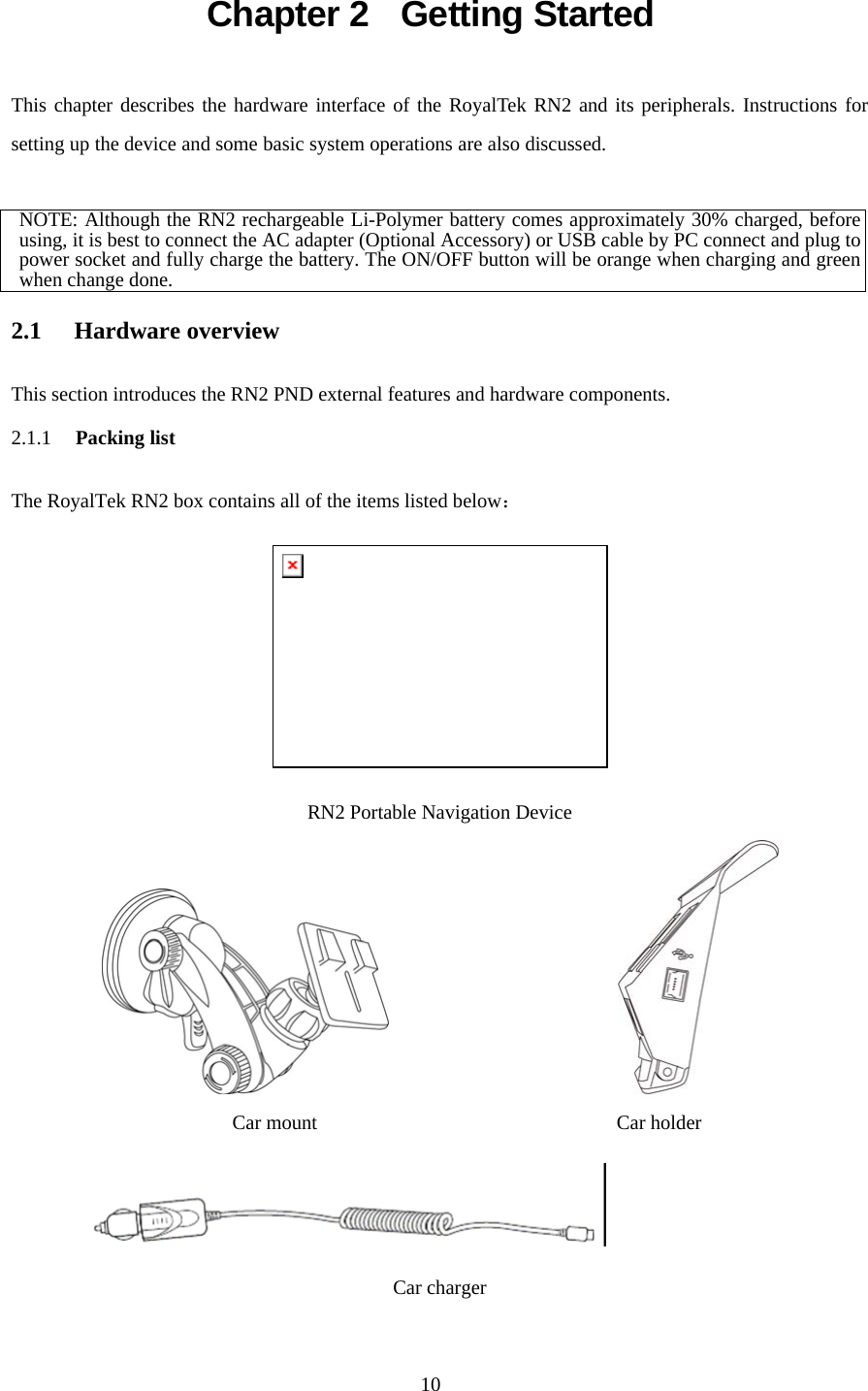 Chapter 2   Getting Started

This chapter describes the hardware interface of the RoyalTek RN2 and its peripherals. Instructions for setting up the device and some basic system operations are also discussed.

NOTE: Although the RN2 rechargeable Li-Polymer battery comes approximately 30% charged, before using, it is best to connect the AC adapter (Optional Accessory) or USB cable by PC connect and plug to power socket and fully charge the battery. The ON/OFF button will be orange when charging and green when change done.

2.1 Hardware overview

This section introduces the RN2 PND external features and hardware components.

2.1.1 Packing list

The RoyalTek RN2 box contains all of the items listed below：

RN2 Portable Navigation Device

Car mount

Car holder

Car charger

10