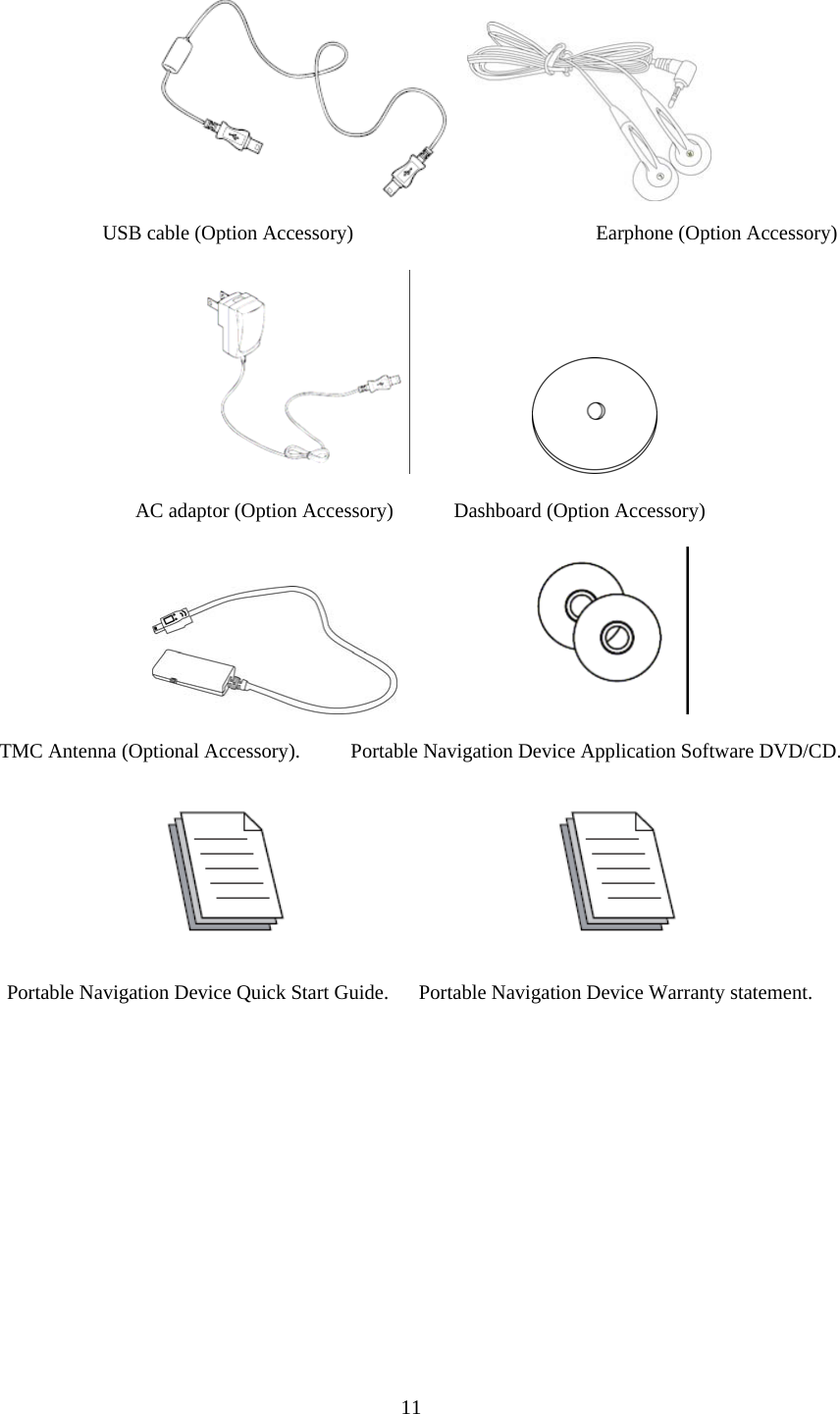 USB cable (Option Accessory)

Earphone (Option Accessory)

AC adaptor (Option Accessory)

Dashboard (Option Accessory)

TMC Antenna (Optional Accessory).

Portable Navigation Device Application Software DVD/CD.

Portable Navigation Device Quick Start Guide.

Portable Navigation Device Warranty statement.

11