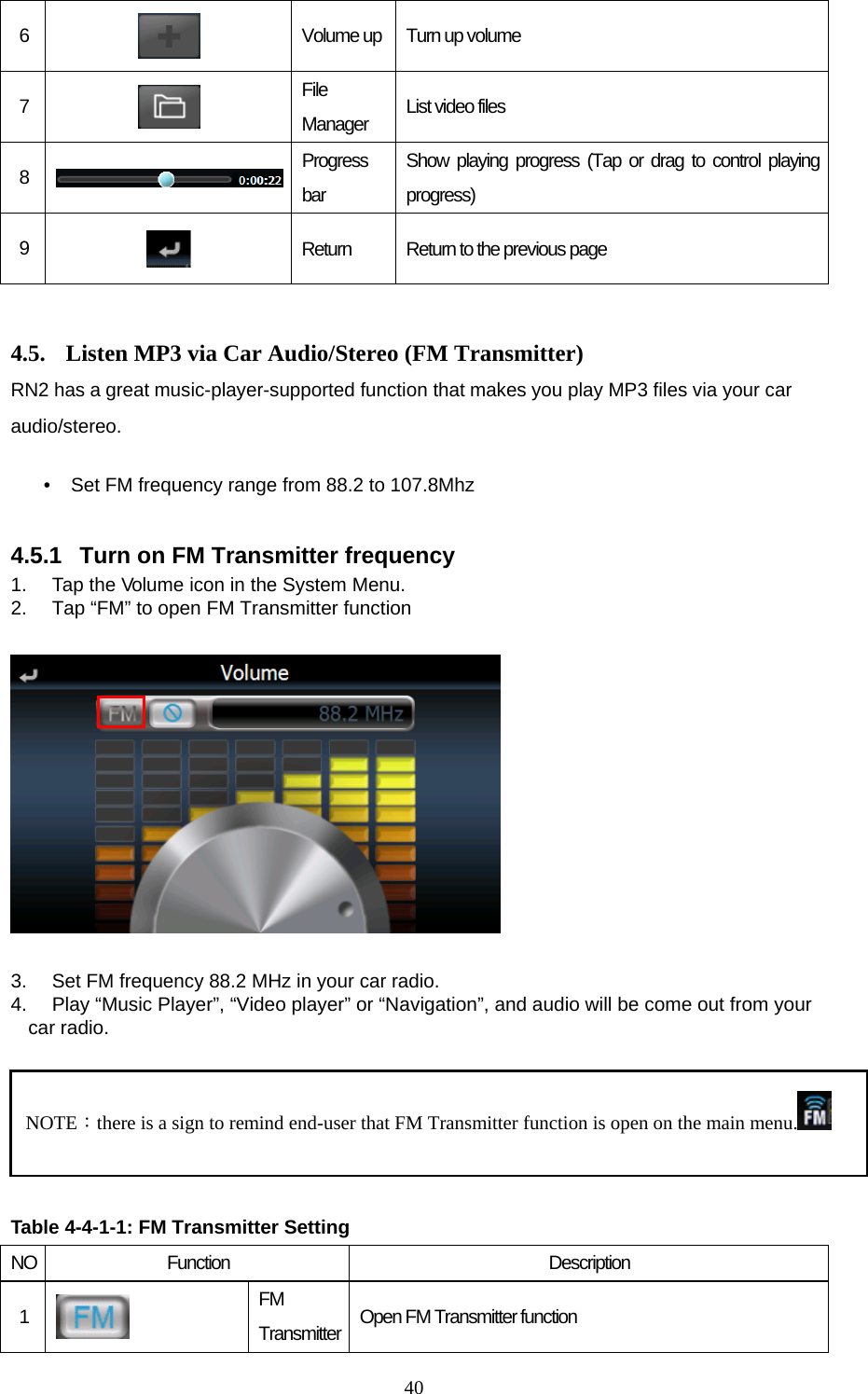 | 6 |  | Volume up | Turn up volume |
|---|---|---|---|
| 7 |  | File Manager | List video files |
| 8 | 0:00:22 | Progress bar | Show playing progress (Tap or drag to control playing progress) |
| 9 |  | Return | Return to the previous page |

4.5. Listen MP3 via Car Audio/Stereo (FM Transmitter)

RN2 has a great music-player-supported function that makes you play MP3 files via your car audio/stereo.

• Set FM frequency range from 88.2 to 107.8Mhz

4.5.1 Turn on FM Transmitter frequency

1. Tap the Volume icon in the System Menu.
2. Tap “FM” to open FM Transmitter function

Volume
FM
88.2 MHz

3. Set FM frequency 88.2 MHz in your car radio.
4. Play “Music Player”, “Video player” or “Navigation”, and audio will be come out from your car radio.

NOTE：there is a sign to remind end-user that FM Transmitter function is open on the main menu. FM

Table 4-4-1-1: FM Transmitter Setting

| NO | Function | | Description |
|---|---|---|---|
| 1 | FM | FM Transmitter | Open FM Transmitter function |

40