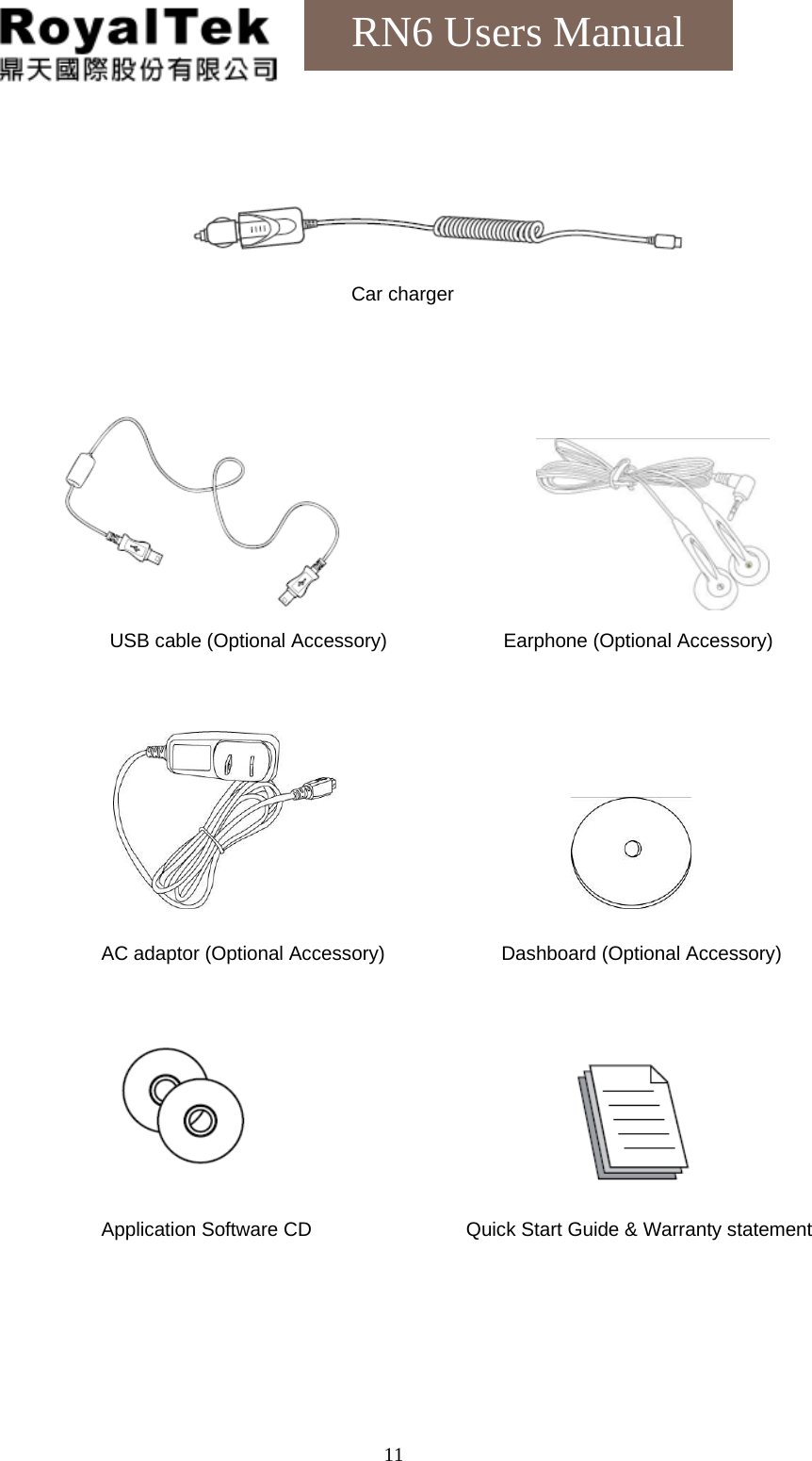 RoyalTek
鼎天國際股份有限公司

RN6 Users Manual

Car charger

USB cable (Optional Accessory)

Earphone (Optional Accessory)

AC adaptor (Optional Accessory)

Dashboard (Optional Accessory)

Application Software CD

Quick Start Guide & Warranty statement

11