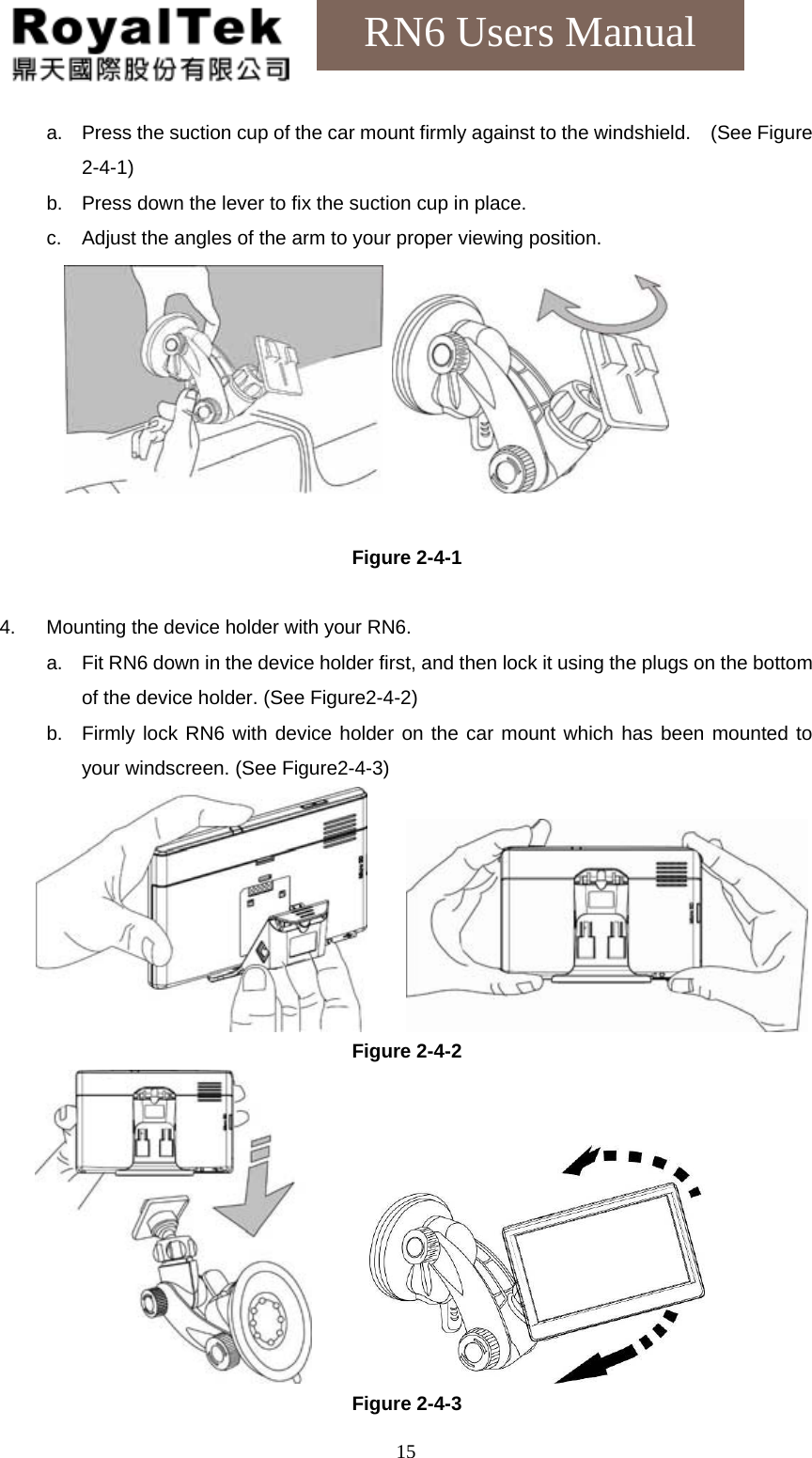 RoyalTek
鼎天國際股份有限公司

RN6 Users Manual

a. Press the suction cup of the car mount firmly against to the windshield. (See Figure 2-4-1)

b. Press down the lever to fix the suction cup in place.

c. Adjust the angles of the arm to your proper viewing position.

Figure 2-4-1

4. Mounting the device holder with your RN6.

a. Fit RN6 down in the device holder first, and then lock it using the plugs on the bottom of the device holder. (See Figure2-4-2)

b. Firmly lock RN6 with device holder on the car mount which has been mounted to your windscreen. (See Figure2-4-3)

Figure 2-4-2

Figure 2-4-3

15