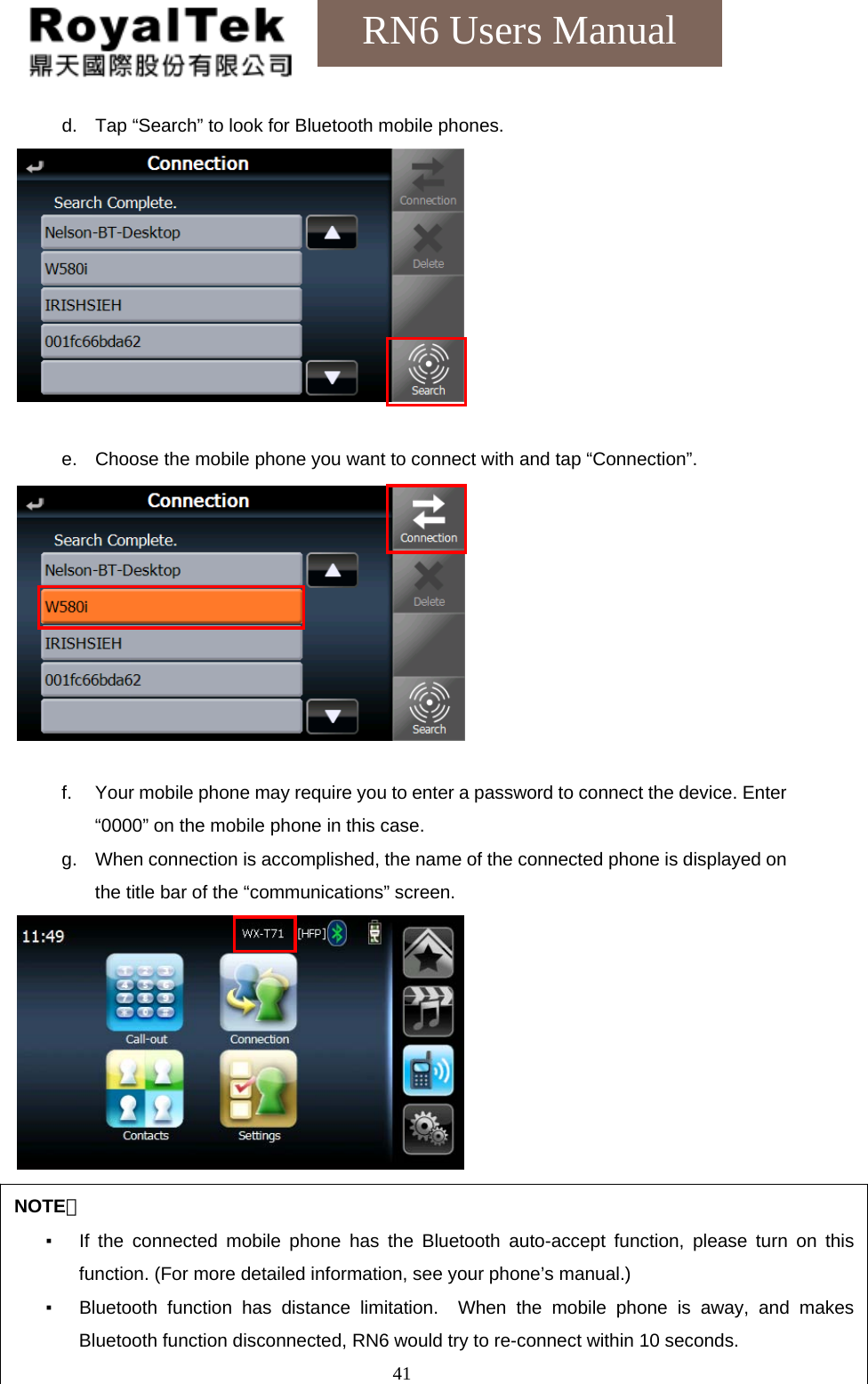 RoyalTek
鼎天國際股份有限公司

RN6 Users Manual

d. Tap “Search” to look for Bluetooth mobile phones.

Connection
Search Complete.
Nelson-BT-Desktop
W580i
IRISHSIEH
001fc66bda62
Connection
Delete
Search

e. Choose the mobile phone you want to connect with and tap “Connection”.

Connection
Search Complete.
Nelson-BT-Desktop
W580i
IRISHSIEH
001fc66bda62
Connection
Delete
Search

f. Your mobile phone may require you to enter a password to connect the device. Enter “0000” on the mobile phone in this case.

g. When connection is accomplished, the name of the connected phone is displayed on the title bar of the “communications” screen.

11:49
WX-T71
[HFP]
Call-out
Connection
Contacts
Settings

NOTE：

▪ If the connected mobile phone has the Bluetooth auto-accept function, please turn on this function. (For more detailed information, see your phone’s manual.)

▪ Bluetooth function has distance limitation. When the mobile phone is away, and makes Bluetooth function disconnected, RN6 would try to re-connect within 10 seconds.

41