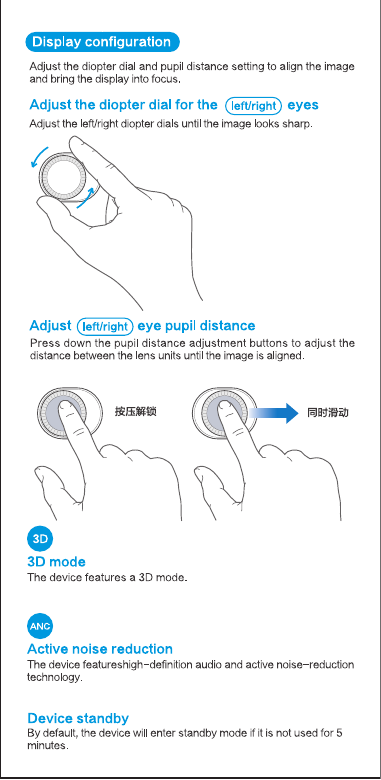 Display configuration

Adjust the diopter dial and pupil distance setting to align the image and bring the display into focus.

Adjust the diopter dial for the left/right eyes

Adjust the left/right diopter dials until the image looks sharp.

Adjust left/right eye pupil distance

Press down the pupil distance adjustment buttons to adjust the distance between the lens units until the image is aligned.

按压解锁

同时滑动

3D

3D mode

The device features a 3D mode.

ANC

Active noise reduction

The device featureshigh-definition audio and active noise-reduction technology.

Device standby

By default, the device will enter standby mode if it is not used for 5 minutes.