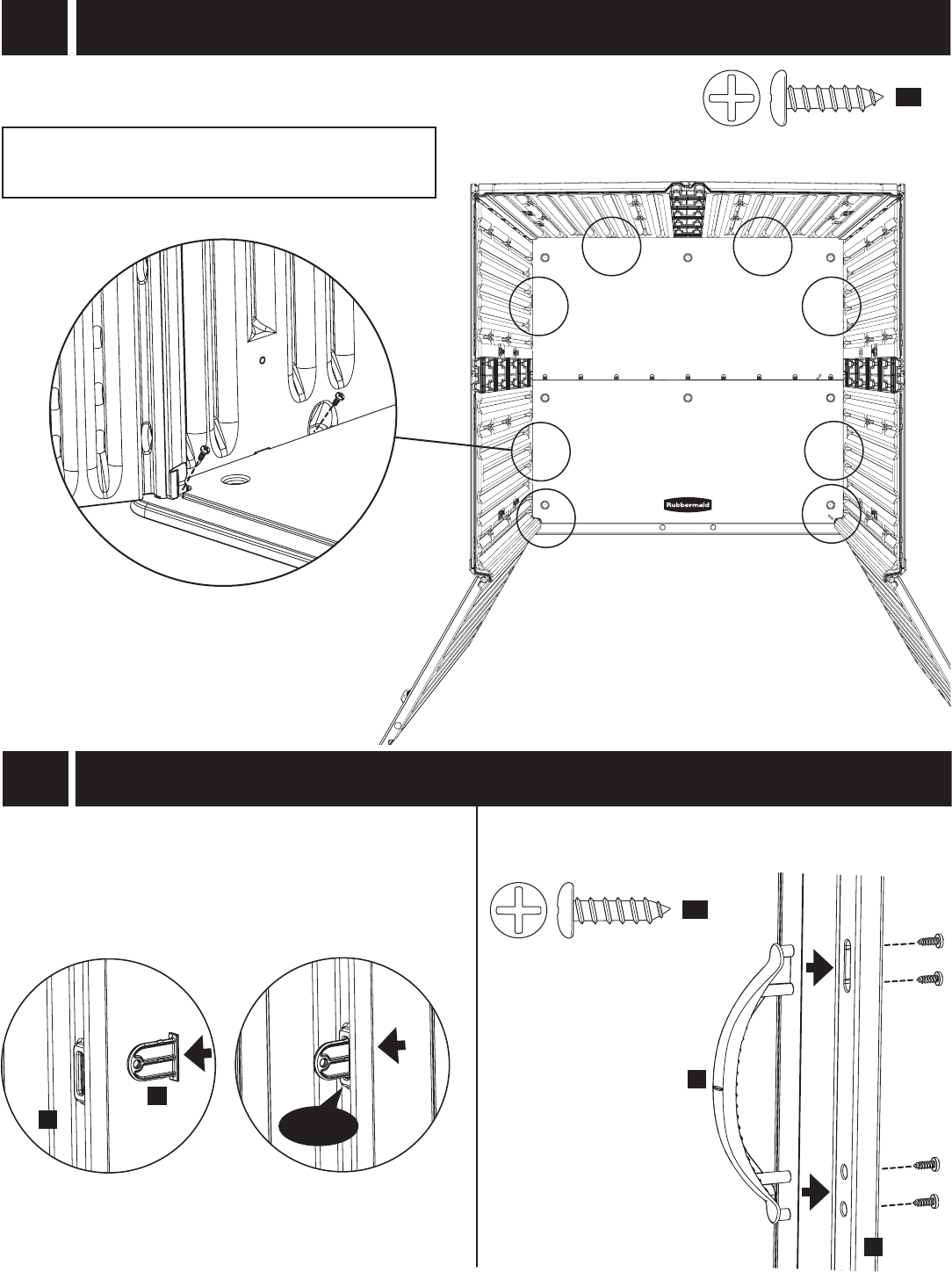 Rubbermaid