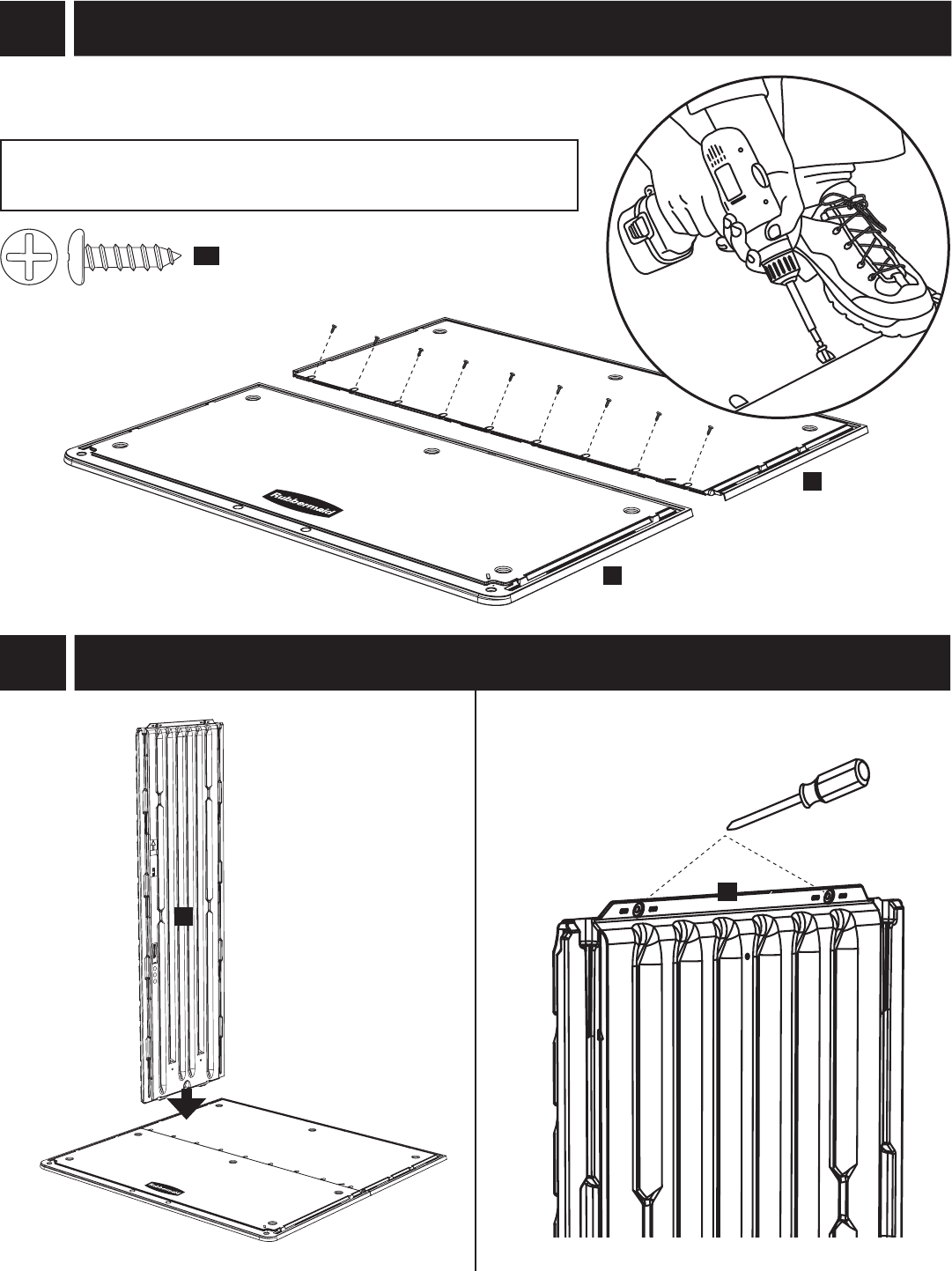 Rubbermaid

Rubbermaid