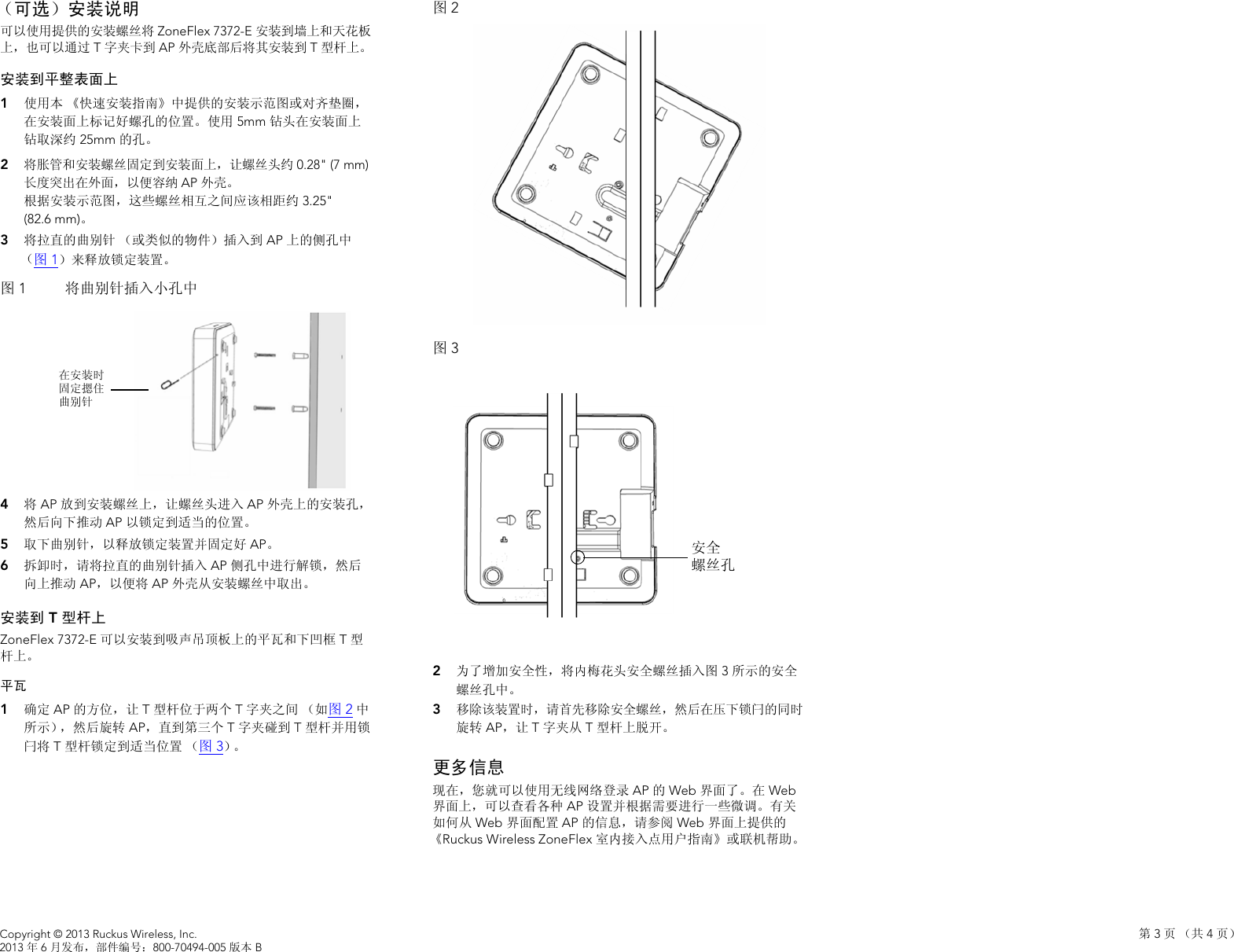 （可选）安装说明

可以使用提供的安装螺丝将 ZoneFlex 7372-E 安装到墙上和天花板上，也可以通过 T 字夹卡到 AP 外壳底部后将其安装到 T 型杆上。

安装到平整表面上

1 使用本 《快速安装指南》中提供的安装示范图或对齐垫圈，在安装面上标记好螺孔的位置。使用 5mm 钻头在安装面上钻取深约 25mm 的孔。

2 将胀管和安装螺丝固定到安装面上，让螺丝头约 0.28" (7 mm) 长度突出在外面，以便容纳 AP 外壳。
根据安装示范图，这些螺丝相互之间应该相距约 3.25" (82.6 mm)。

3 将拉直的曲别针 （或类似的物件）插入到 AP 上的侧孔中（图 1）来释放锁定装置。

图 1 将曲别针插入小孔中

在安装时固定摁住曲别针

4 将 AP 放到安装螺丝上，让螺丝头进入 AP 外壳上的安装孔，然后向下推动 AP 以锁定到适当的位置。

5 取下曲别针，以释放锁定装置并固定好 AP。

6 拆卸时，请将拉直的曲别针插入 AP 侧孔中进行解锁，然后向上推动 AP，以便将 AP 外壳从安装螺丝中取出。

安装到 T 型杆上

ZoneFlex 7372-E 可以安装到吸声吊顶板上的平瓦和下凹框 T 型杆上。

平瓦

1 确定 AP 的方位，让 T 型杆位于两个 T 字夹之间 （如图 2 中所示），然后旋转 AP，直到第三个 T 字夹碰到 T 型杆并用锁闩将 T 型杆锁定到适当位置 （图 3）。

图 2

图 3

安全螺丝孔

2 为了增加安全性，将内梅花头安全螺丝插入图 3 所示的安全螺丝孔中。

3 移除该装置时，请首先移除安全螺丝，然后在压下锁闩的同时旋转 AP，让 T 字夹从 T 型杆上脱开。

更多信息

现在，您就可以使用无线网络登录 AP 的 Web 界面了。在 Web 界面上，可以查看各种 AP 设置并根据需要进行一些微调。有关如何从 Web 界面配置 AP 的信息，请参阅 Web 界面上提供的《Ruckus Wireless ZoneFlex 室内接入点用户指南》或联机帮助。

Copyright © 2013 Ruckus Wireless, Inc.
2013 年 6 月发布，部件编号：800-70494-005 版本 B

第 3 页 （共 4 页）