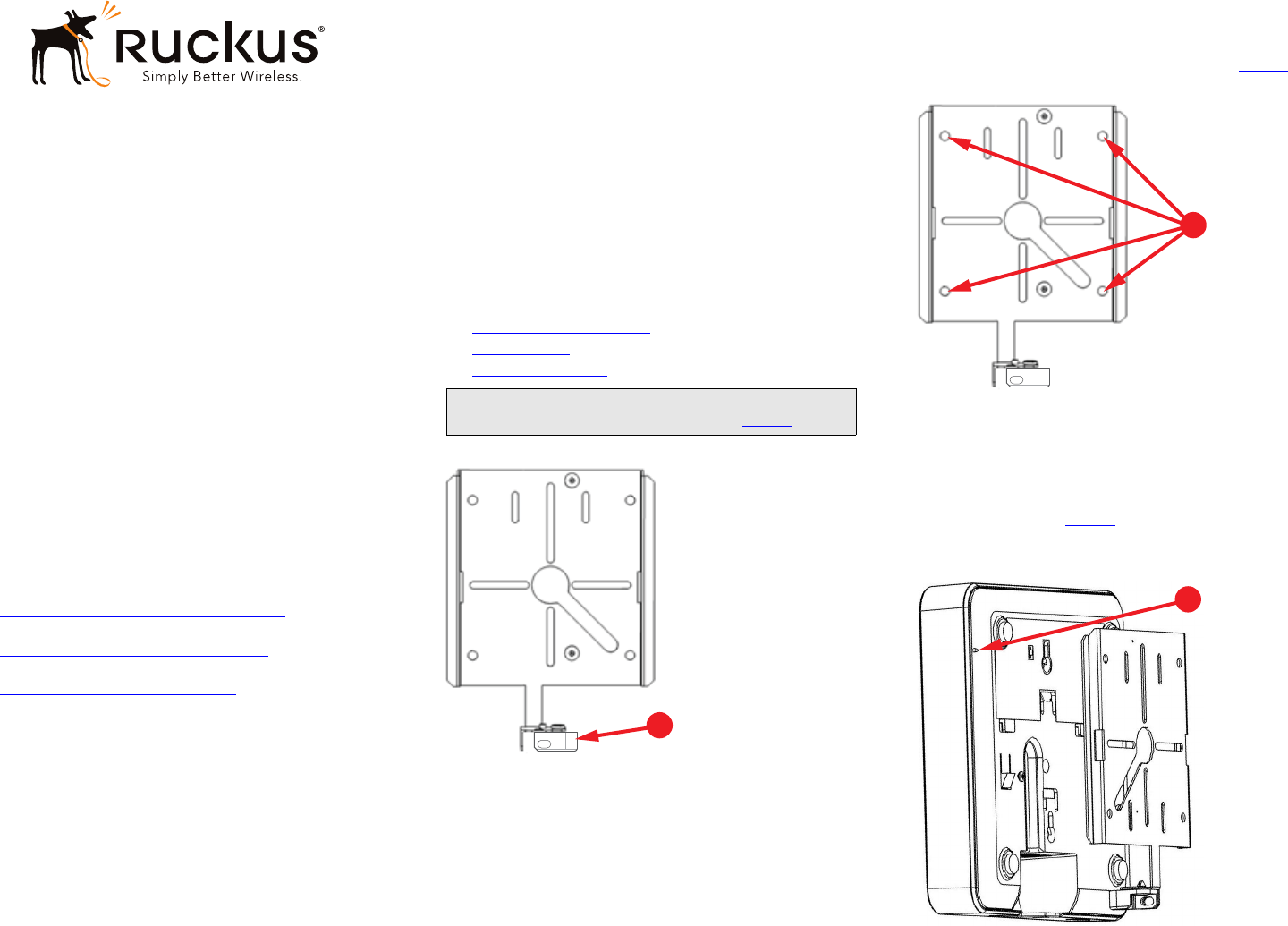 Ruckus®
Simply Better Wireless.