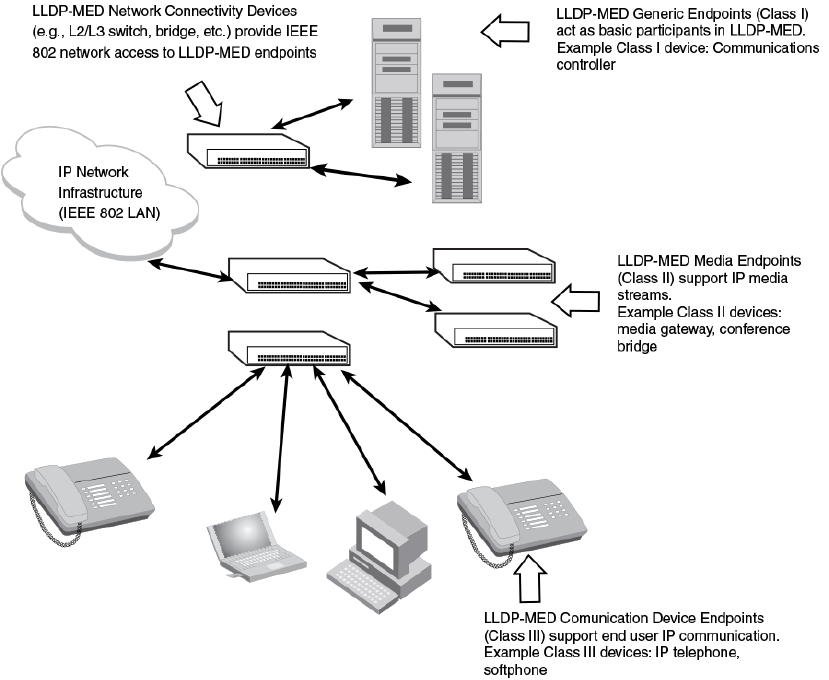 LLDP-MED Network Connectivity Devices (e.g., L2/L3 switch, bridge, etc.) provide IEEE 802 network access to LLDP-MED endpoints

LLDP-MED Generic Endpoints (Class I) act as basic participants in LLDP-MED. Example Class I device: Communications controller

IP Network Infrastructure (IEEE 802 LAN)

LLDP-MED Media Endpoints (Class II) support IP media streams.
Example Class II devices: media gateway, conference bridge

LLDP-MED Comunication Device Endpoints (Class III) support end user IP communication. Example Class III devices: IP telephone, softphone