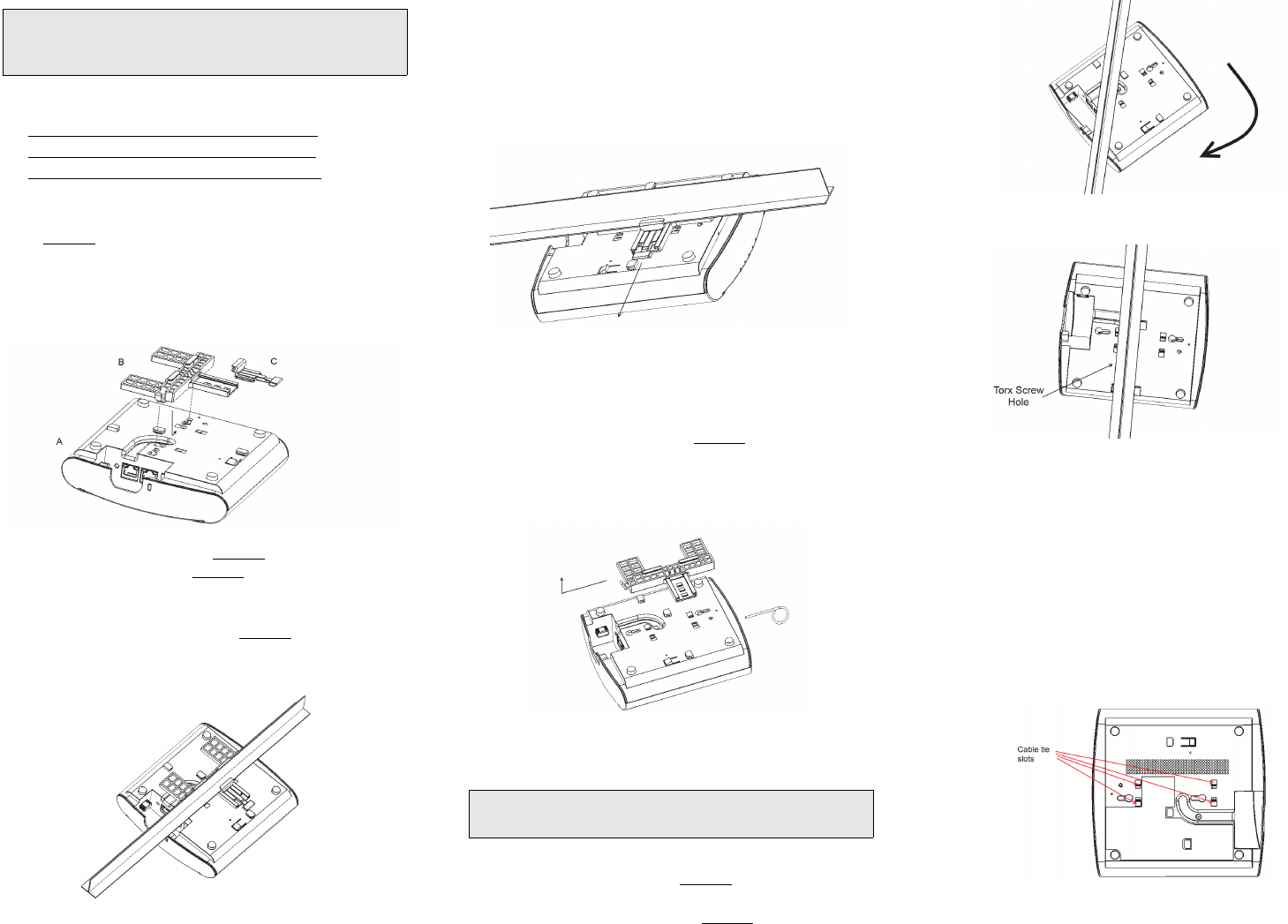 B

C

A

Torx Screw Hole

Cable tie slots