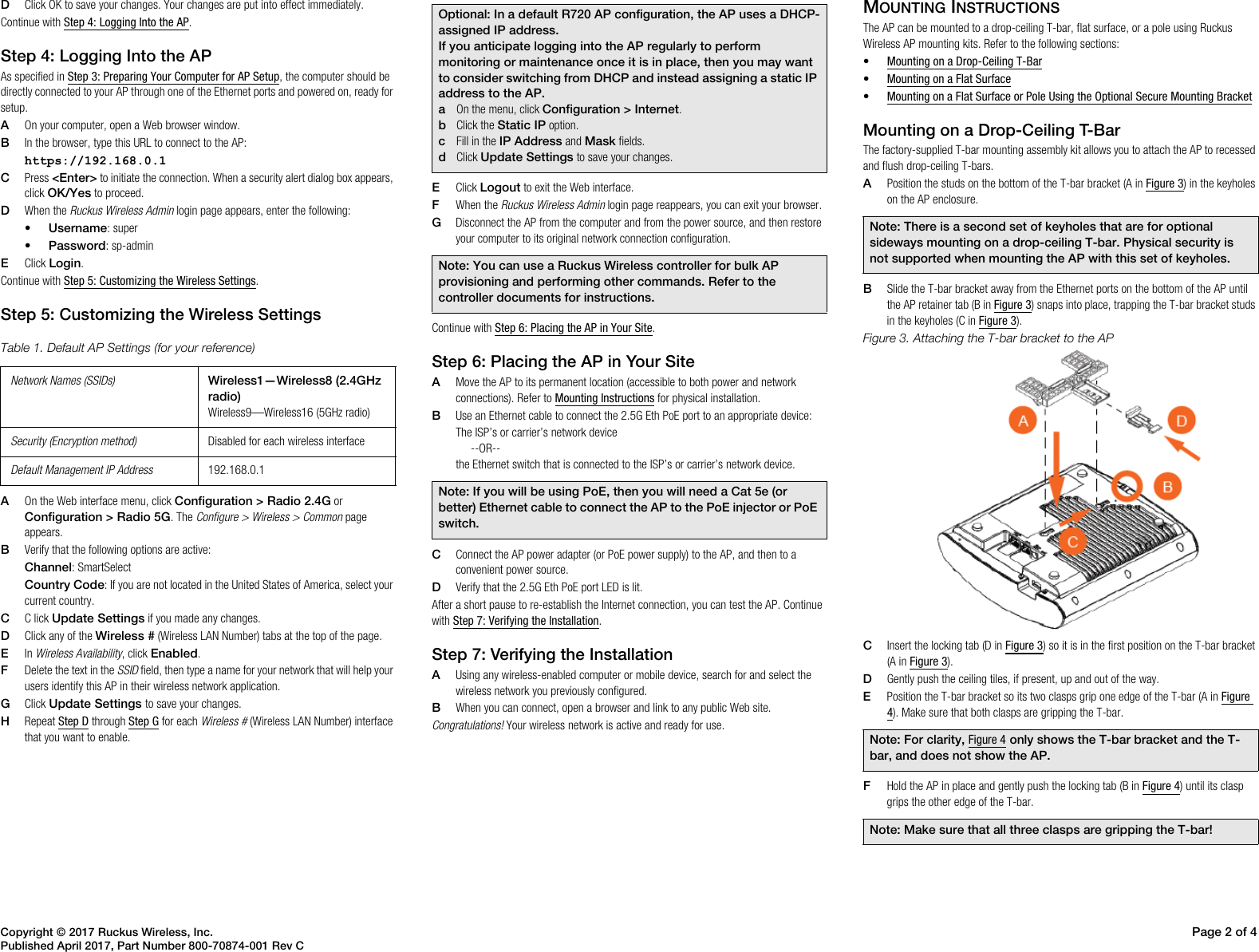 D Click OK to save your changes. Your changes are put into effect immediately.

Continue with Step 4: Logging Into the AP.

Step 4: Logging Into the AP

As specified in Step 3: Preparing Your Computer for AP Setup, the computer should be directly connected to your AP through one of the Ethernet ports and powered on, ready for setup.

A On your computer, open a Web browser window.

B In the browser, type this URL to connect to the AP:
https://192.168.0.1

C Press <Enter> to initiate the connection. When a security alert dialog box appears, click OK/Yes to proceed.

D When the Ruckus Wireless Admin login page appears, enter the following:
• Username: super
• Password: sp-admin

E Click Login.

Continue with Step 5: Customizing the Wireless Settings.

Step 5: Customizing the Wireless Settings

Table 1. Default AP Settings (for your reference)

| Network Names (SSIDs) | Wireless1—Wireless8 (2.4GHz radio) Wireless9—Wireless16 (5GHz radio) |
|---|---|
| Security (Encryption method) | Disabled for each wireless interface |
| Default Management IP Address | 192.168.0.1 |

A On the Web interface menu, click Configuration > Radio 2.4G or Configuration > Radio 5G. The Configure > Wireless > Common page appears.

B Verify that the following options are active:
Channel: SmartSelect
Country Code: If you are not located in the United States of America, select your current country.

C C lick Update Settings if you made any changes.

D Click any of the Wireless # (Wireless LAN Number) tabs at the top of the page.

E In Wireless Availability, click Enabled.

F Delete the text in the SSID field, then type a name for your network that will help your users identify this AP in their wireless network application.

G Click Update Settings to save your changes.

H Repeat Step D through Step G for each Wireless # (Wireless LAN Number) interface that you want to enable.

Optional: In a default R720 AP configuration, the AP uses a DHCP-assigned IP address.
If you anticipate logging into the AP regularly to perform monitoring or maintenance once it is in place, then you may want to consider switching from DHCP and instead assigning a static IP address to the AP.
a On the menu, click Configuration > Internet.
b Click the Static IP option.
c Fill in the IP Address and Mask fields.
d Click Update Settings to save your changes.

E Click Logout to exit the Web interface.

F When the Ruckus Wireless Admin login page reappears, you can exit your browser.

G Disconnect the AP from the computer and from the power source, and then restore your computer to its original network connection configuration.

Note: You can use a Ruckus Wireless controller for bulk AP provisioning and performing other commands. Refer to the controller documents for instructions.

Continue with Step 6: Placing the AP in Your Site.

Step 6: Placing the AP in Your Site

A Move the AP to its permanent location (accessible to both power and network connections). Refer to Mounting Instructions for physical installation.

B Use an Ethernet cable to connect the 2.5G Eth PoE port to an appropriate device:
The ISP's or carrier's network device
--OR--
the Ethernet switch that is connected to the ISP's or carrier's network device.

Note: If you will be using PoE, then you will need a Cat 5e (or better) Ethernet cable to connect the AP to the PoE injector or PoE switch.

C Connect the AP power adapter (or PoE power supply) to the AP, and then to a convenient power source.

D Verify that the 2.5G Eth PoE port LED is lit.

After a short pause to re-establish the Internet connection, you can test the AP. Continue with Step 7: Verifying the Installation.

Step 7: Verifying the Installation

A Using any wireless-enabled computer or mobile device, search for and select the wireless network you previously configured.

B When you can connect, open a browser and link to any public Web site.

Congratulations! Your wireless network is active and ready for use.

MOUNTING INSTRUCTIONS

The AP can be mounted to a drop-ceiling T-bar, flat surface, or a pole using Ruckus Wireless AP mounting kits. Refer to the following sections:
• Mounting on a Drop-Ceiling T-Bar
• Mounting on a Flat Surface
• Mounting on a Flat Surface or Pole Using the Optional Secure Mounting Bracket

Mounting on a Drop-Ceiling T-Bar

The factory-supplied T-bar mounting assembly kit allows you to attach the AP to recessed and flush drop-ceiling T-bars.

A Position the studs on the bottom of the T-bar bracket (A in Figure 3) in the keyholes on the AP enclosure.

Note: There is a second set of keyholes that are for optional sideways mounting on a drop-ceiling T-bar. Physical security is not supported when mounting the AP with this set of keyholes.

B Slide the T-bar bracket away from the Ethernet ports on the bottom of the AP until the AP retainer tab (B in Figure 3) snaps into place, trapping the T-bar bracket studs in the keyholes (C in Figure 3).

Figure 3. Attaching the T-bar bracket to the AP

A
D
B
C

C Insert the locking tab (D in Figure 3) so it is in the first position on the T-bar bracket (A in Figure 3).

D Gently push the ceiling tiles, if present, up and out of the way.

E Position the T-bar bracket so its two clasps grip one edge of the T-bar (A in Figure 4). Make sure that both clasps are gripping the T-bar.

Note: For clarity, Figure 4 only shows the T-bar bracket and the T-bar, and does not show the AP.

F Hold the AP in place and gently push the locking tab (B in Figure 4) until its clasp grips the other edge of the T-bar.

Note: Make sure that all three clasps are gripping the T-bar!

Copyright © 2017 Ruckus Wireless, Inc.
Published April 2017, Part Number 800-70874-001 Rev C

Page 2 of 4