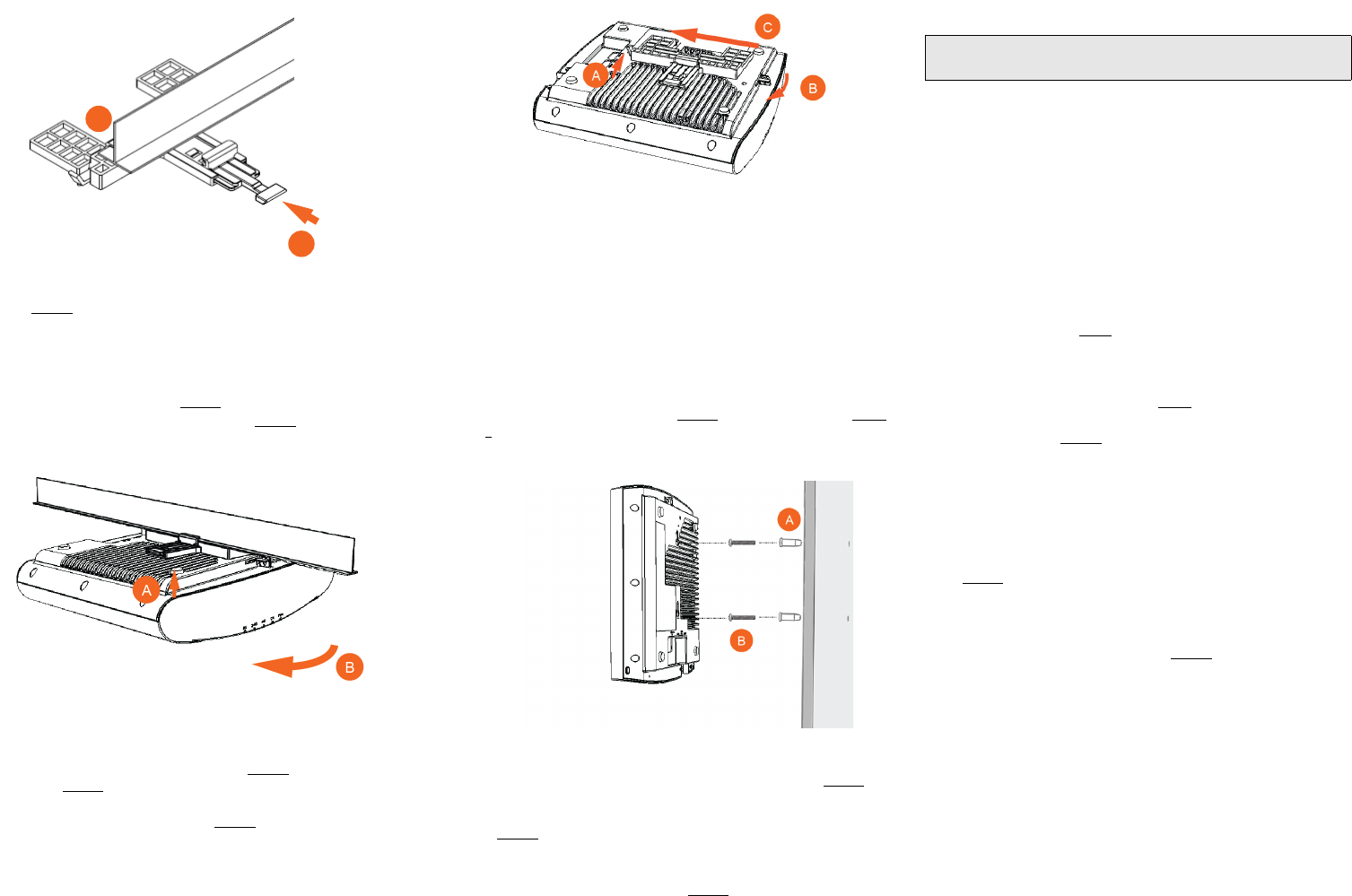 C

A

B

A

B

A

B