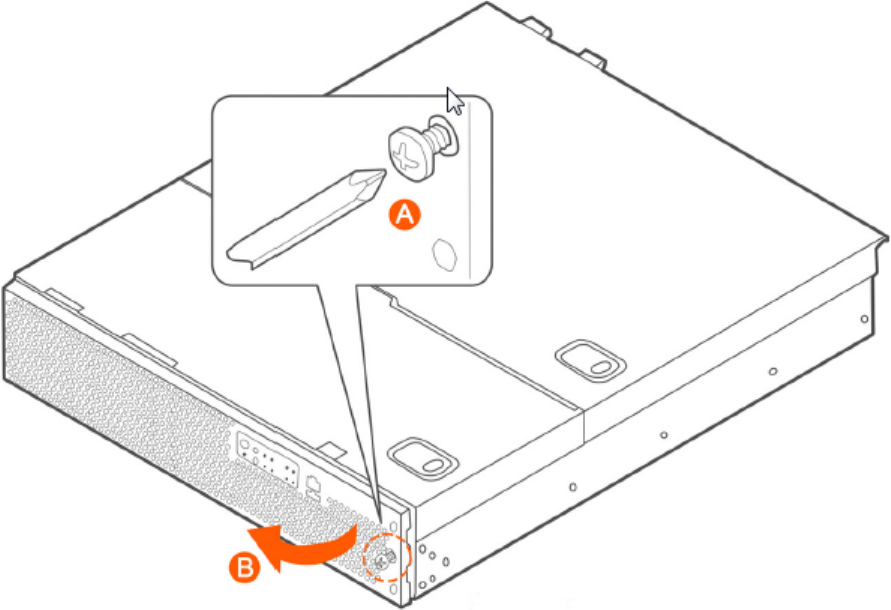 A

B