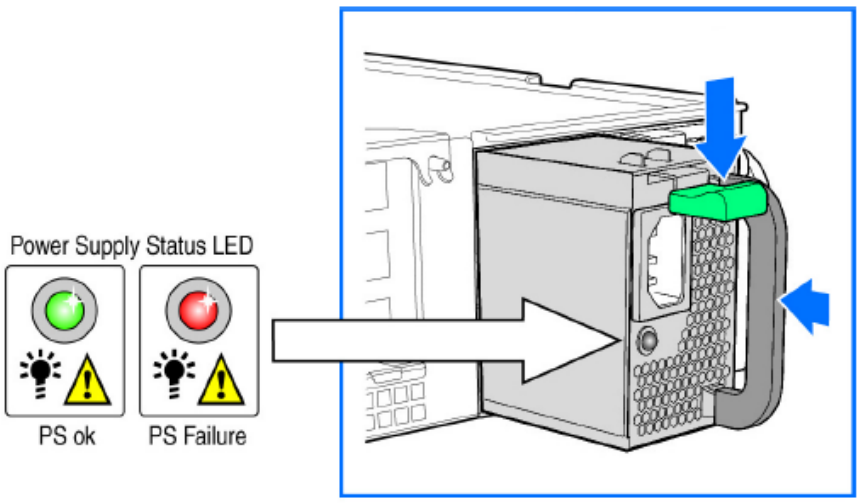 Power Supply Status LED

PS ok

PS Failure