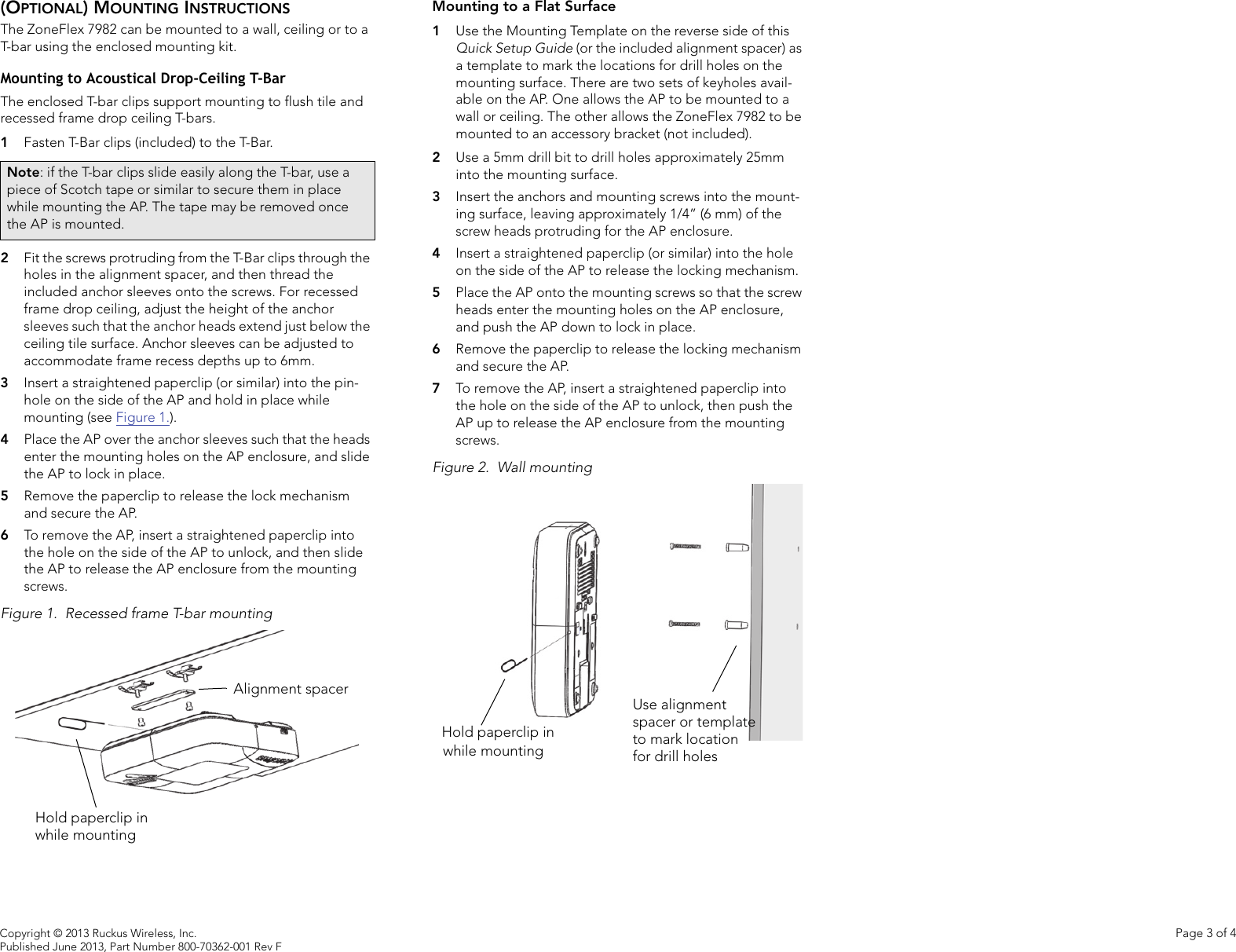 (OPTIONAL) MOUNTING INSTRUCTIONS

The ZoneFlex 7982 can be mounted to a wall, ceiling or to a T-bar using the enclosed mounting kit.

Mounting to Acoustical Drop-Ceiling T-Bar

The enclosed T-bar clips support mounting to flush tile and recessed frame drop ceiling T-bars.

1 Fasten T-Bar clips (included) to the T-Bar.

Note: if the T-bar clips slide easily along the T-bar, use a piece of Scotch tape or similar to secure them in place while mounting the AP. The tape may be removed once the AP is mounted.

2 Fit the screws protruding from the T-Bar clips through the holes in the alignment spacer, and then thread the included anchor sleeves onto the screws. For recessed frame drop ceiling, adjust the height of the anchor sleeves such that the anchor heads extend just below the ceiling tile surface. Anchor sleeves can be adjusted to accommodate frame recess depths up to 6mm.

3 Insert a straightened paperclip (or similar) into the pinhole on the side of the AP and hold in place while mounting (see Figure 1.).

4 Place the AP over the anchor sleeves such that the heads enter the mounting holes on the AP enclosure, and slide the AP to lock in place.

5 Remove the paperclip to release the lock mechanism and secure the AP.

6 To remove the AP, insert a straightened paperclip into the hole on the side of the AP to unlock, and then slide the AP to release the AP enclosure from the mounting screws.

Figure 1. Recessed frame T-bar mounting

Alignment spacer

Hold paperclip in while mounting

Mounting to a Flat Surface

1 Use the Mounting Template on the reverse side of this Quick Setup Guide (or the included alignment spacer) as a template to mark the locations for drill holes on the mounting surface. There are two sets of keyholes available on the AP. One allows the AP to be mounted to a wall or ceiling. The other allows the ZoneFlex 7982 to be mounted to an accessory bracket (not included).

2 Use a 5mm drill bit to drill holes approximately 25mm into the mounting surface.

3 Insert the anchors and mounting screws into the mounting surface, leaving approximately 1/4” (6 mm) of the screw heads protruding for the AP enclosure.

4 Insert a straightened paperclip (or similar) into the hole on the side of the AP to release the locking mechanism.

5 Place the AP onto the mounting screws so that the screw heads enter the mounting holes on the AP enclosure, and push the AP down to lock in place.

6 Remove the paperclip to release the locking mechanism and secure the AP.

7 To remove the AP, insert a straightened paperclip into the hole on the side of the AP to unlock, then push the AP up to release the AP enclosure from the mounting screws.

Figure 2. Wall mounting

Hold paperclip in while mounting

Use alignment spacer or template to mark location for drill holes

Copyright © 2013 Ruckus Wireless, Inc.
Published June 2013, Part Number 800-70362-001 Rev F

Page 3 of 4