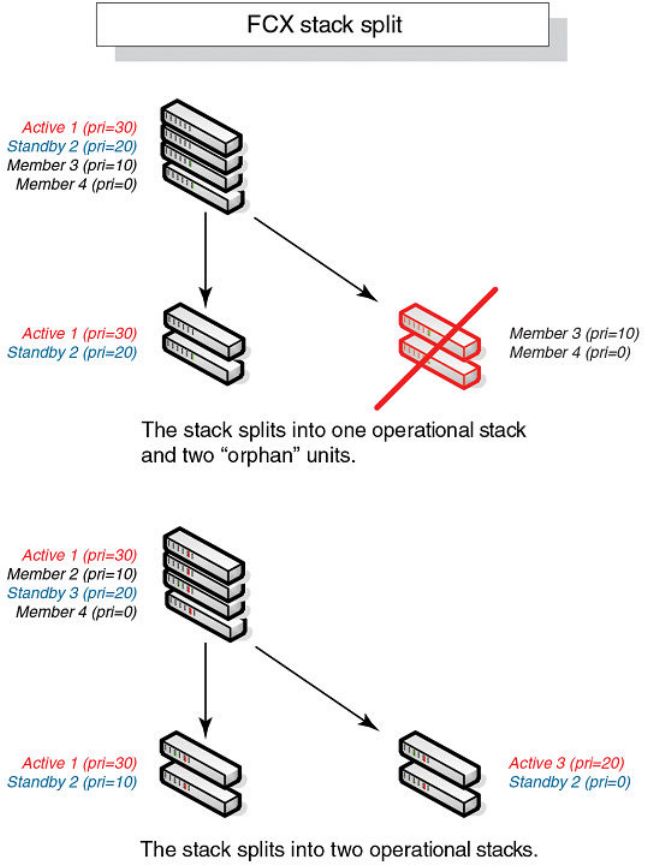 FCX stack split

Active 1 (pri=30)
Standby 2 (pri=20)
Member 3 (pri=10)
Member 4 (pri=0)

Active 1 (pri=30)
Standby 2 (pri=20)

Member 3 (pri=10)
Member 4 (pri=0)

The stack splits into one operational stack and two "orphan" units.

Active 1 (pri=30)
Member 2 (pri=10)
Standby 3 (pri=20)
Member 4 (pri=0)

Active 1 (pri=30)
Standby 2 (pri=10)

Active 3 (pri=20)
Standby 2 (pri=0)

The stack splits into two operational stacks.