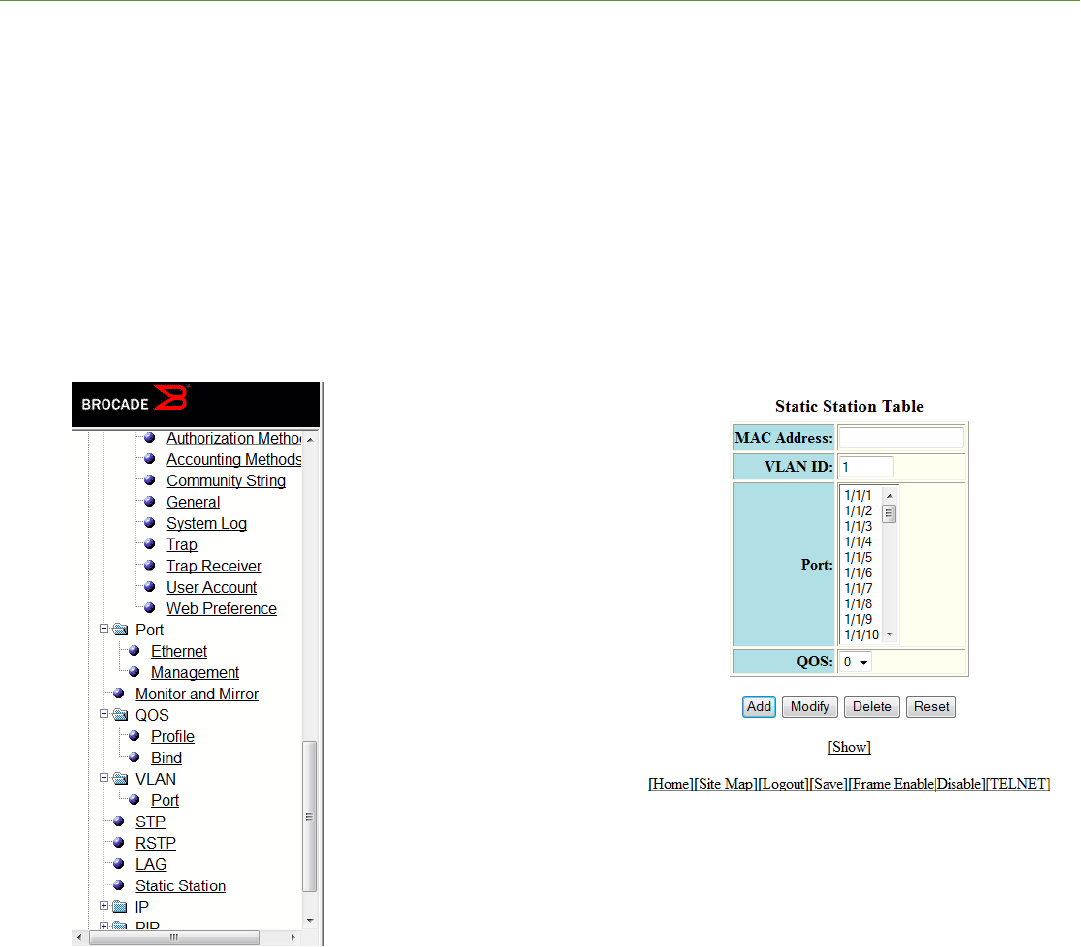 BROCADE

Authorization Metho
Accounting Methods
Community String
General
System Log
Trap
Trap Receiver
User Account
Web Preference
Port
Ethernet
Management
Monitor and Mirror
QOS
Profile
Bind
VLAN
Port
STP
RSTP
LAG
Static Station
IP
RIP

Static Station Table

| MAC Address: | |
|---|---|
| VLAN ID: | 1 |
| Port: | 1/1/1 1/1/2 1/1/3 1/1/4 1/1/5 1/1/6 1/1/7 1/1/8 1/1/9 1/1/10 |
| QOS: | 0 |

Add Modify Delete Reset

[Show]

[Home][Site Map][Logout][Save][Frame Enable|Disable][TELNET]