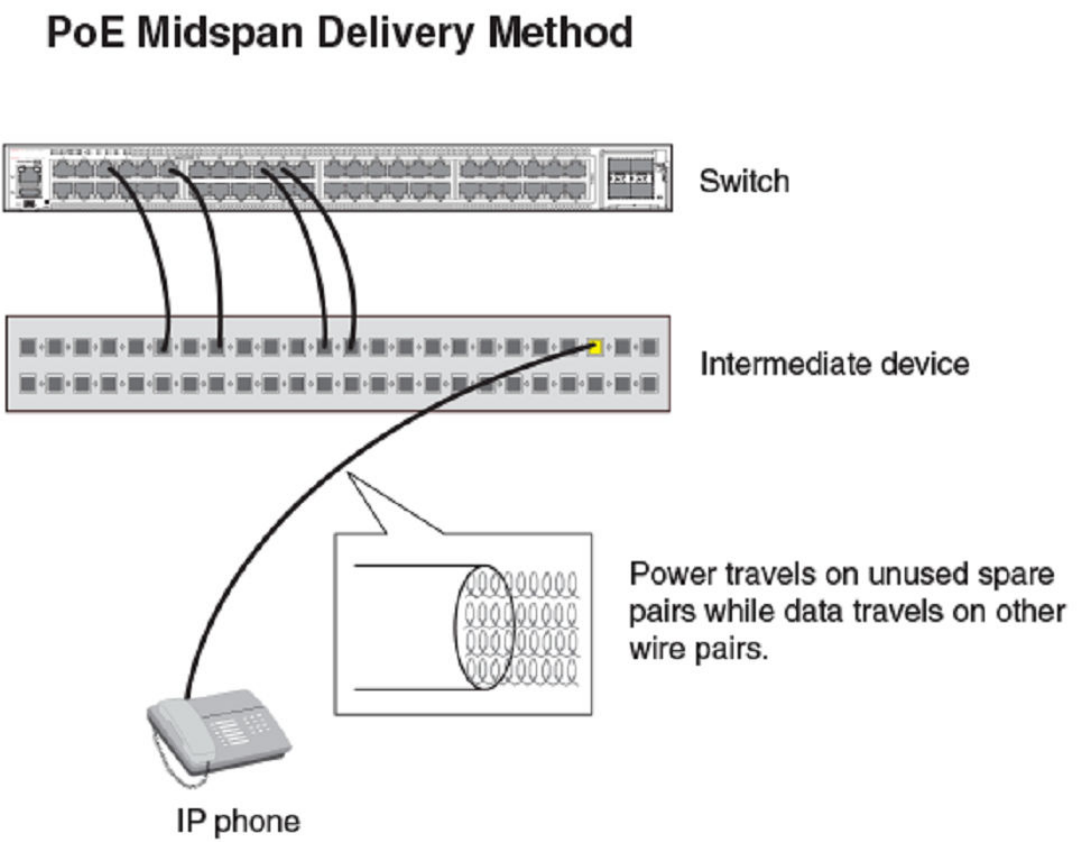 PoE Midspan Delivery Method

Switch

Intermediate device

Power travels on unused spare pairs while data travels on other wire pairs.

IP phone