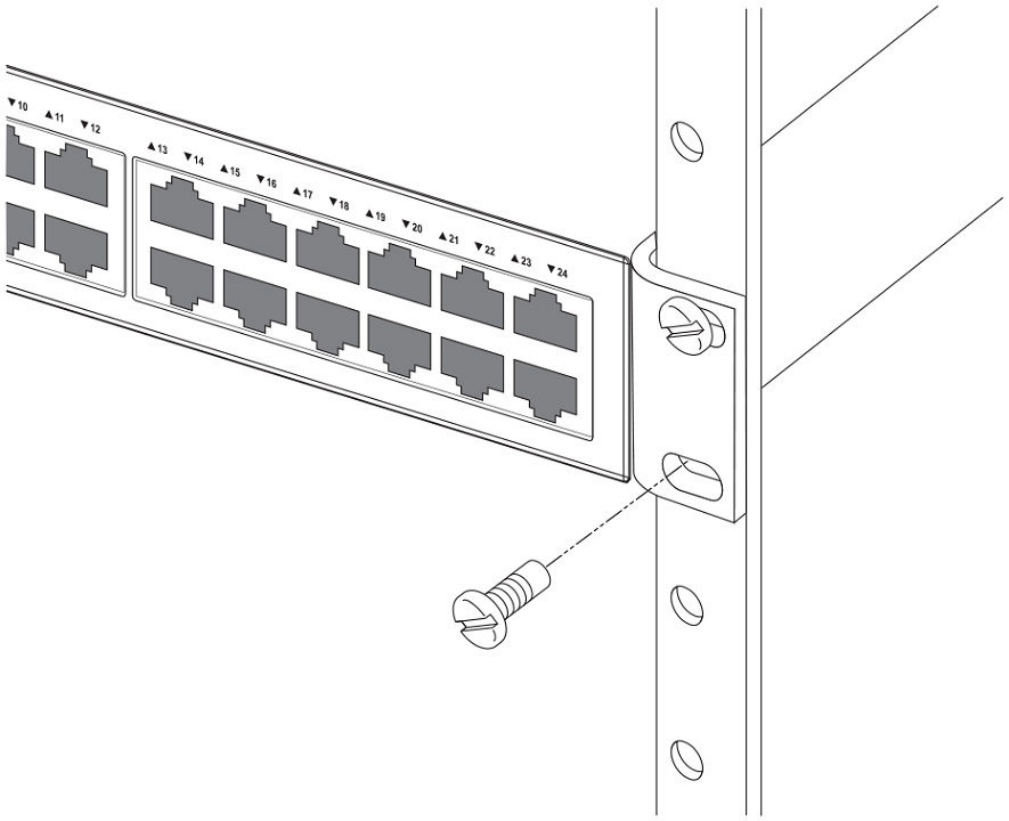 ▼10 ▲11 ▼12 ▲13 ▼14 ▲15 ▼16 ▲17 ▼18 ▲19 ▼20 ▲21 ▼22 ▲23 ▼24