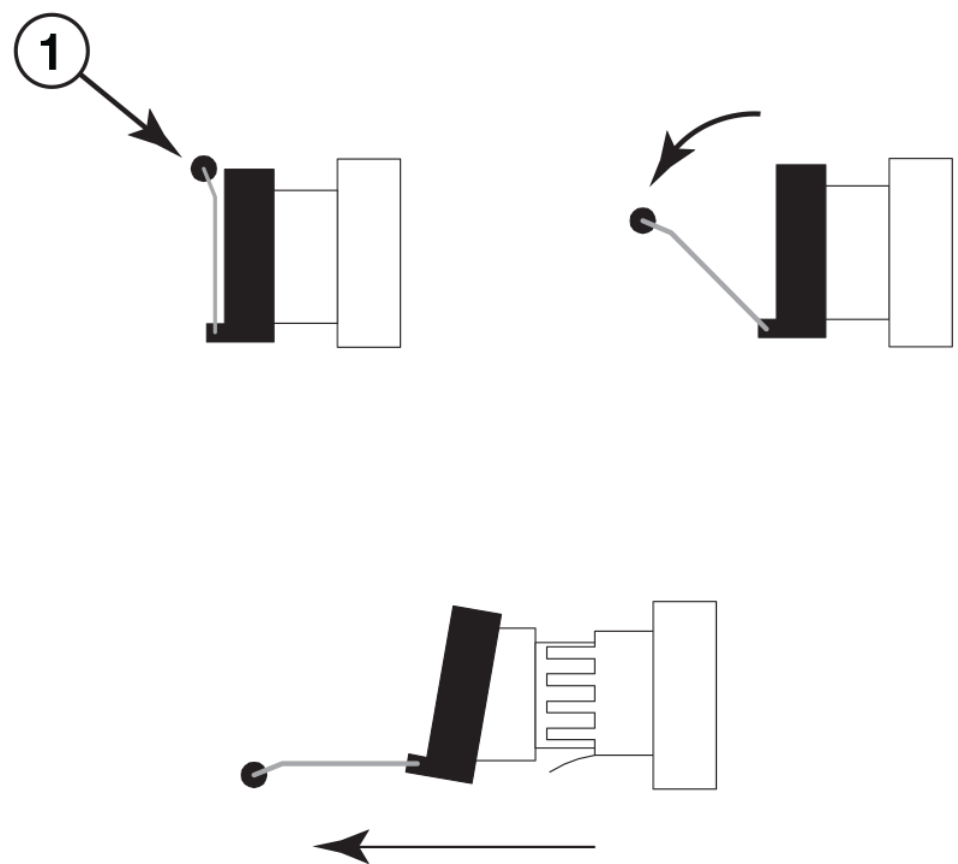 1