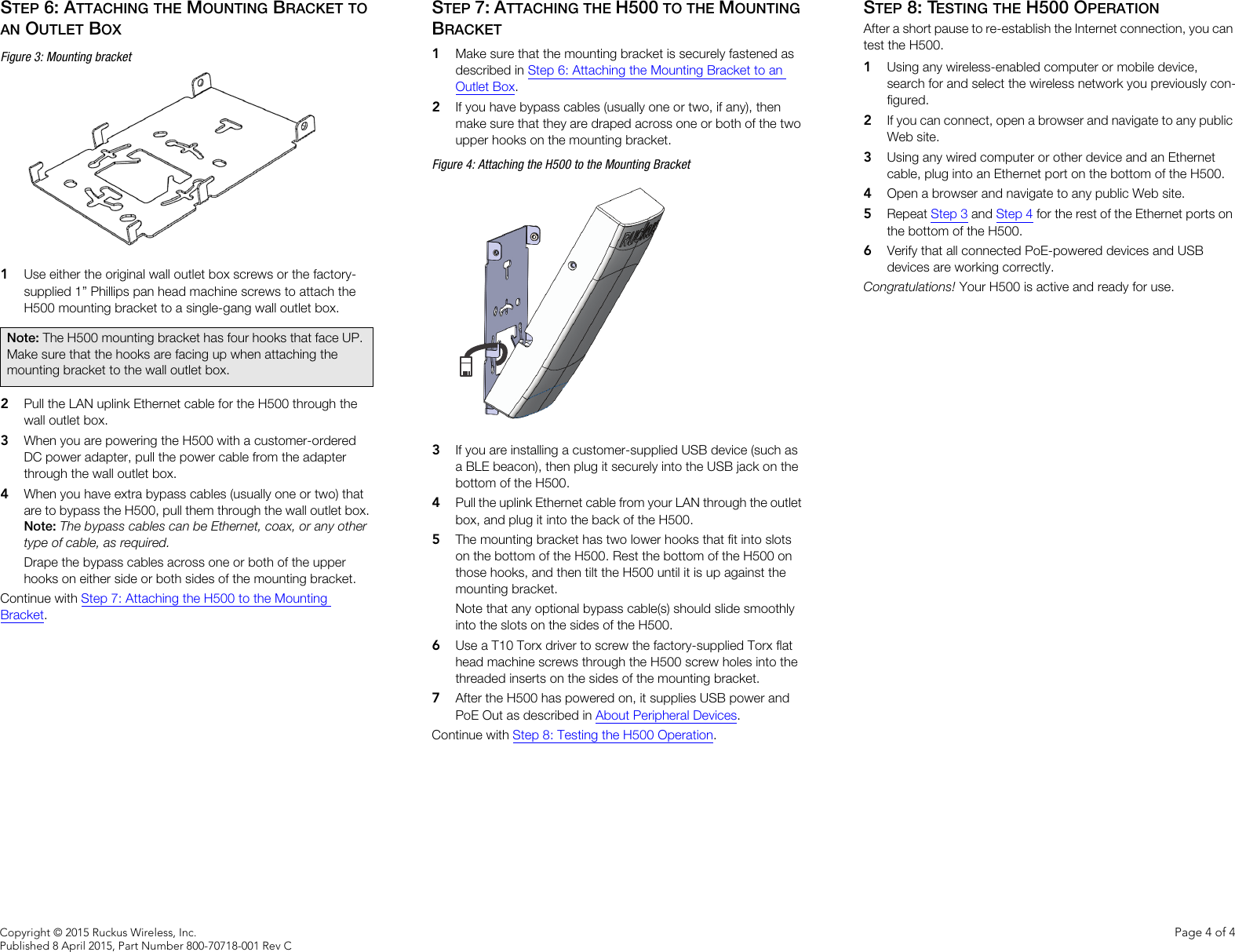 STEP 6: ATTACHING THE MOUNTING BRACKET TO AN OUTLET BOX

Figure 3: Mounting bracket

1 Use either the original wall outlet box screws or the factory-supplied 1” Phillips pan head machine screws to attach the H500 mounting bracket to a single-gang wall outlet box.

Note: The H500 mounting bracket has four hooks that face UP. Make sure that the hooks are facing up when attaching the mounting bracket to the wall outlet box.

2 Pull the LAN uplink Ethernet cable for the H500 through the wall outlet box.

3 When you are powering the H500 with a customer-ordered DC power adapter, pull the power cable from the adapter through the wall outlet box.

4 When you have extra bypass cables (usually one or two) that are to bypass the H500, pull them through the wall outlet box. Note: The bypass cables can be Ethernet, coax, or any other type of cable, as required.

Drape the bypass cables across one or both of the upper hooks on either side or both sides of the mounting bracket.

Continue with Step 7: Attaching the H500 to the Mounting Bracket.

STEP 7: ATTACHING THE H500 TO THE MOUNTING BRACKET

1 Make sure that the mounting bracket is securely fastened as described in Step 6: Attaching the Mounting Bracket to an Outlet Box.

2 If you have bypass cables (usually one or two, if any), then make sure that they are draped across one or both of the two upper hooks on the mounting bracket.

Figure 4: Attaching the H500 to the Mounting Bracket

Ruckus

3 If you are installing a customer-supplied USB device (such as a BLE beacon), then plug it securely into the USB jack on the bottom of the H500.

4 Pull the uplink Ethernet cable from your LAN through the outlet box, and plug it into the back of the H500.

5 The mounting bracket has two lower hooks that fit into slots on the bottom of the H500. Rest the bottom of the H500 on those hooks, and then tilt the H500 until it is up against the mounting bracket.

Note that any optional bypass cable(s) should slide smoothly into the slots on the sides of the H500.

6 Use a T10 Torx driver to screw the factory-supplied Torx flat head machine screws through the H500 screw holes into the threaded inserts on the sides of the mounting bracket.

7 After the H500 has powered on, it supplies USB power and PoE Out as described in About Peripheral Devices.

Continue with Step 8: Testing the H500 Operation.

STEP 8: TESTING THE H500 OPERATION

After a short pause to re-establish the Internet connection, you can test the H500.

1 Using any wireless-enabled computer or mobile device, search for and select the wireless network you previously configured.

2 If you can connect, open a browser and navigate to any public Web site.

3 Using any wired computer or other device and an Ethernet cable, plug into an Ethernet port on the bottom of the H500.

4 Open a browser and navigate to any public Web site.

5 Repeat Step 3 and Step 4 for the rest of the Ethernet ports on the bottom of the H500.

6 Verify that all connected PoE-powered devices and USB devices are working correctly.

Congratulations! Your H500 is active and ready for use.

Copyright © 2015 Ruckus Wireless, Inc.
Published 8 April 2015, Part Number 800-70718-001 Rev C

Page 4 of 4