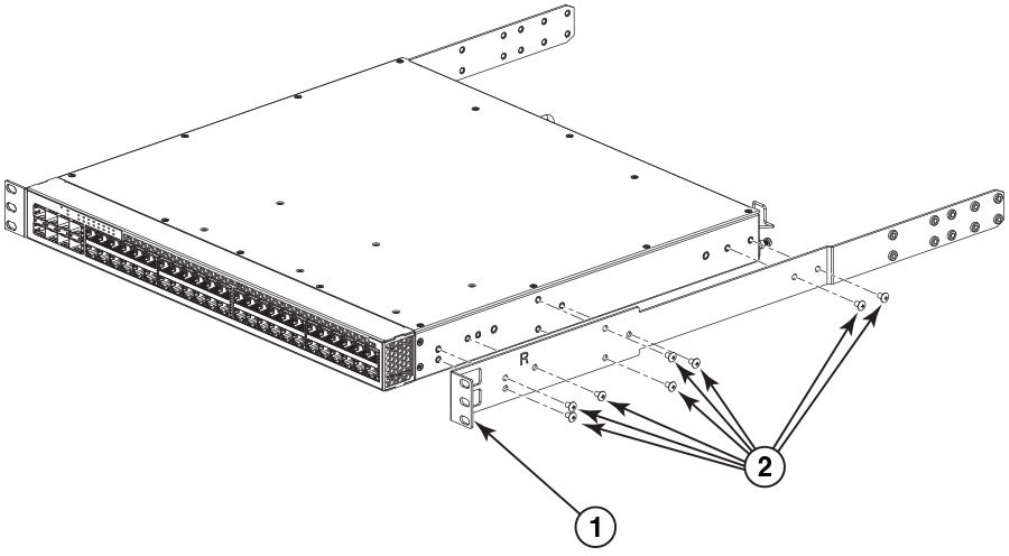 R
2
1