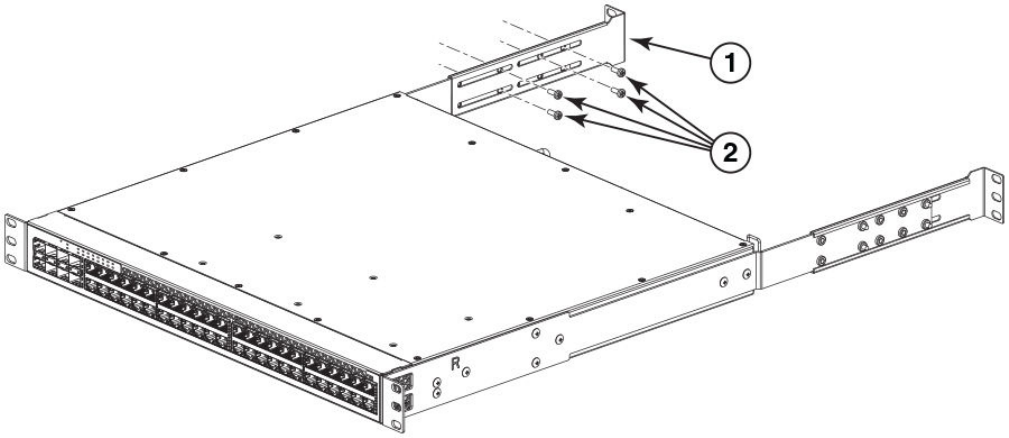 1
2
R