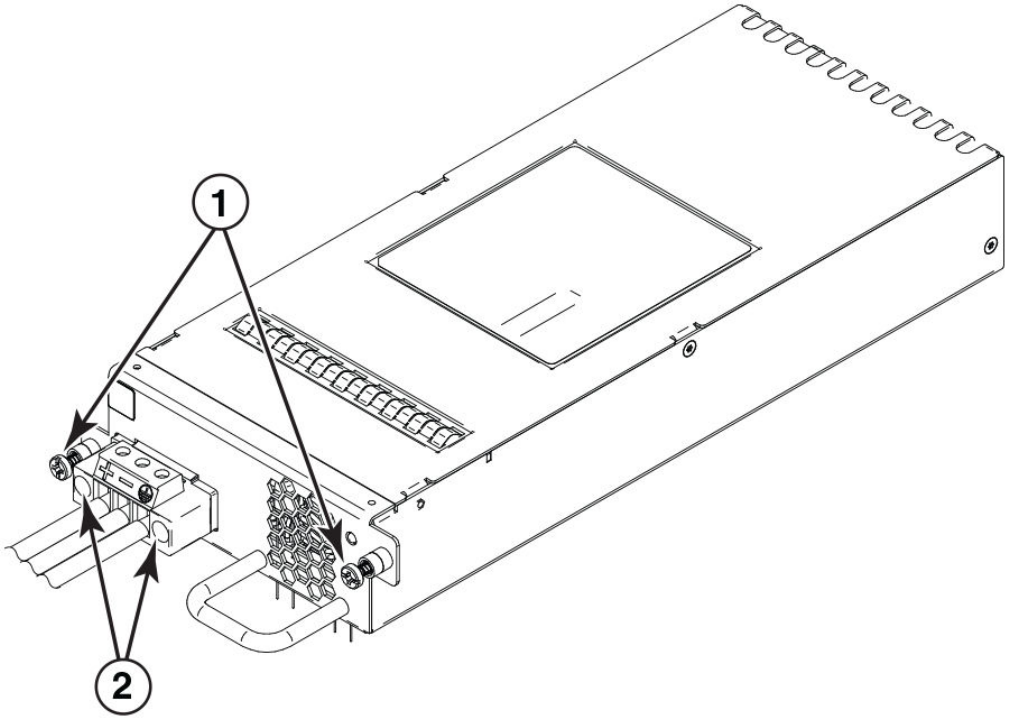 1

2