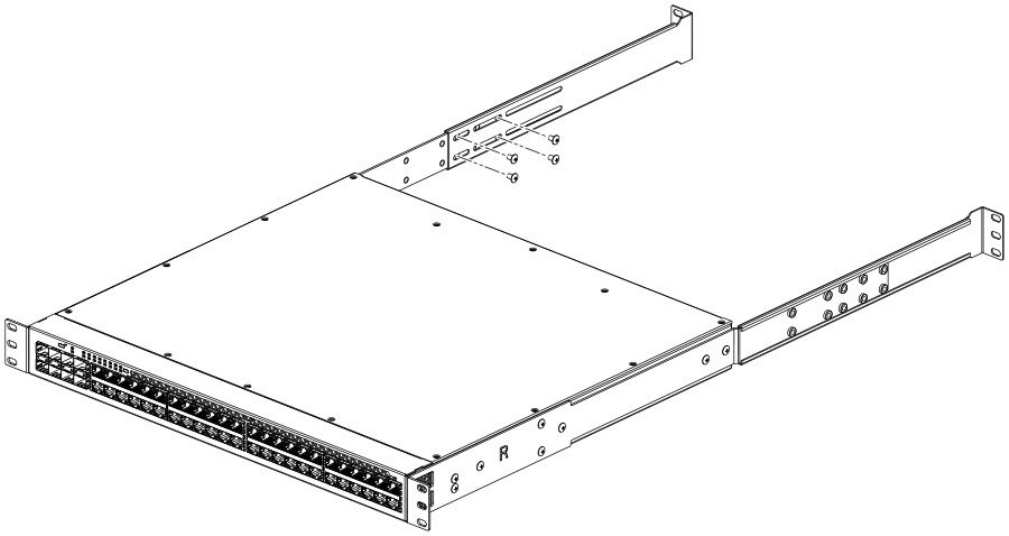 R