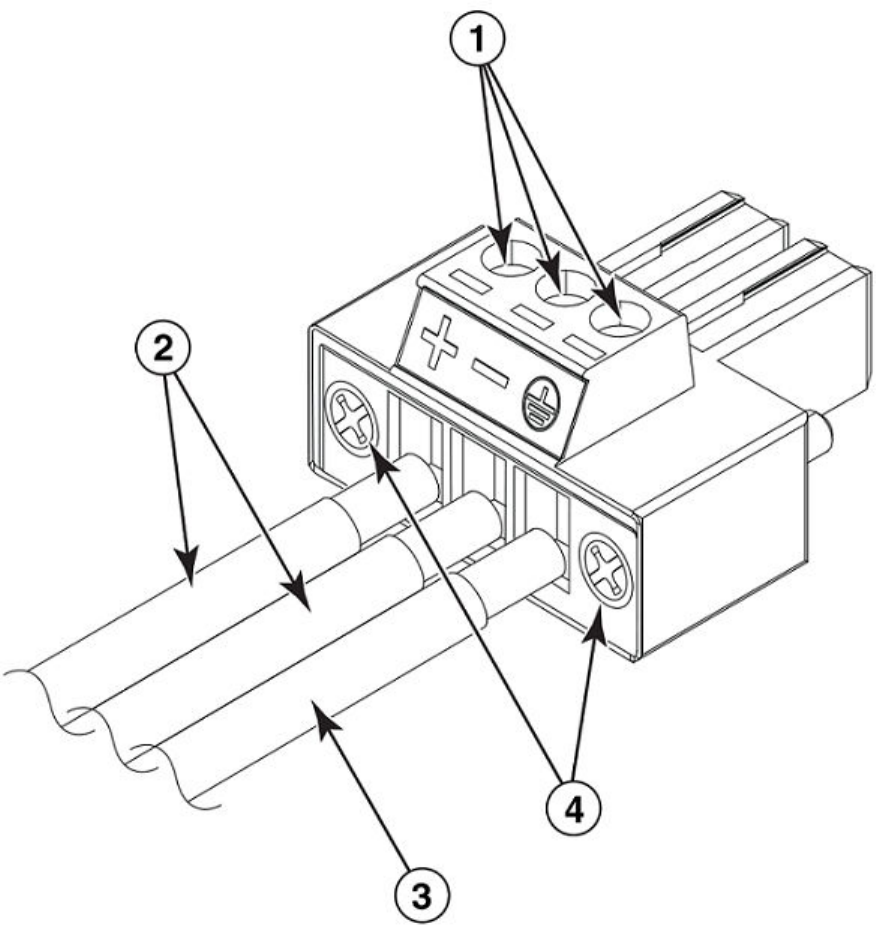 1
2
+
−
4
3