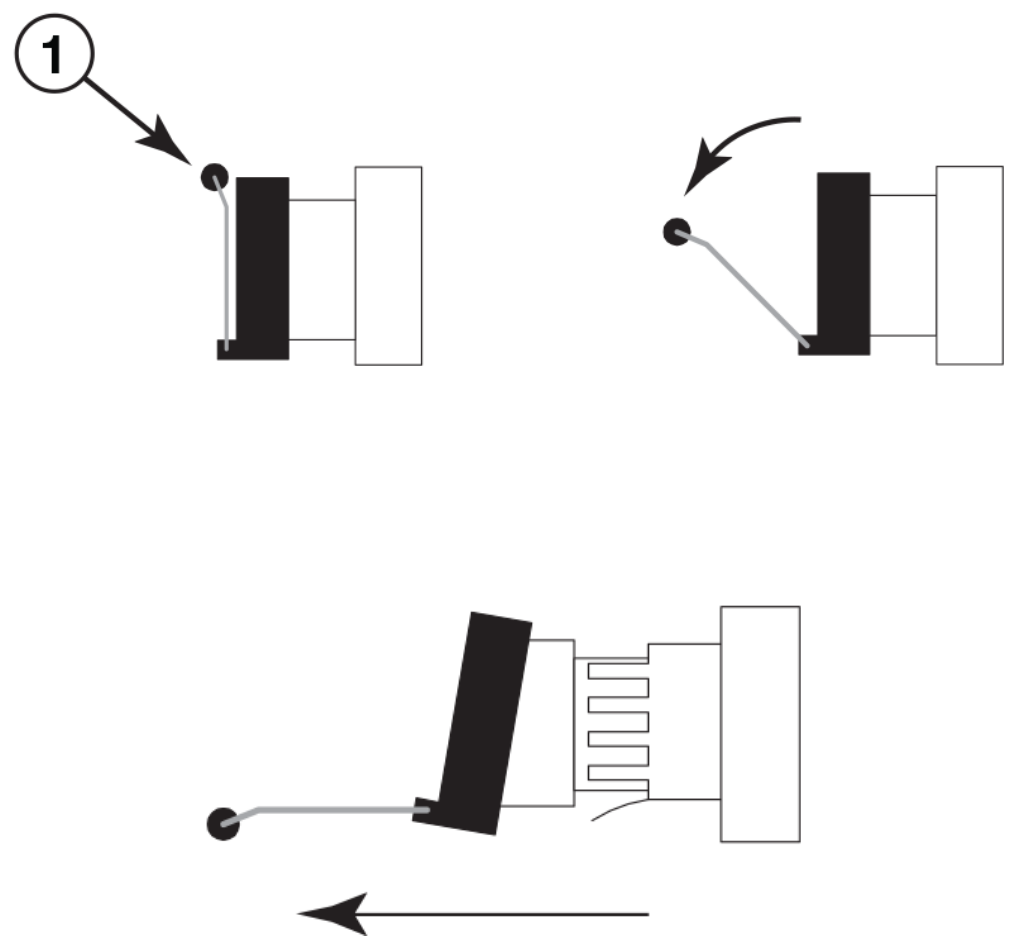 1