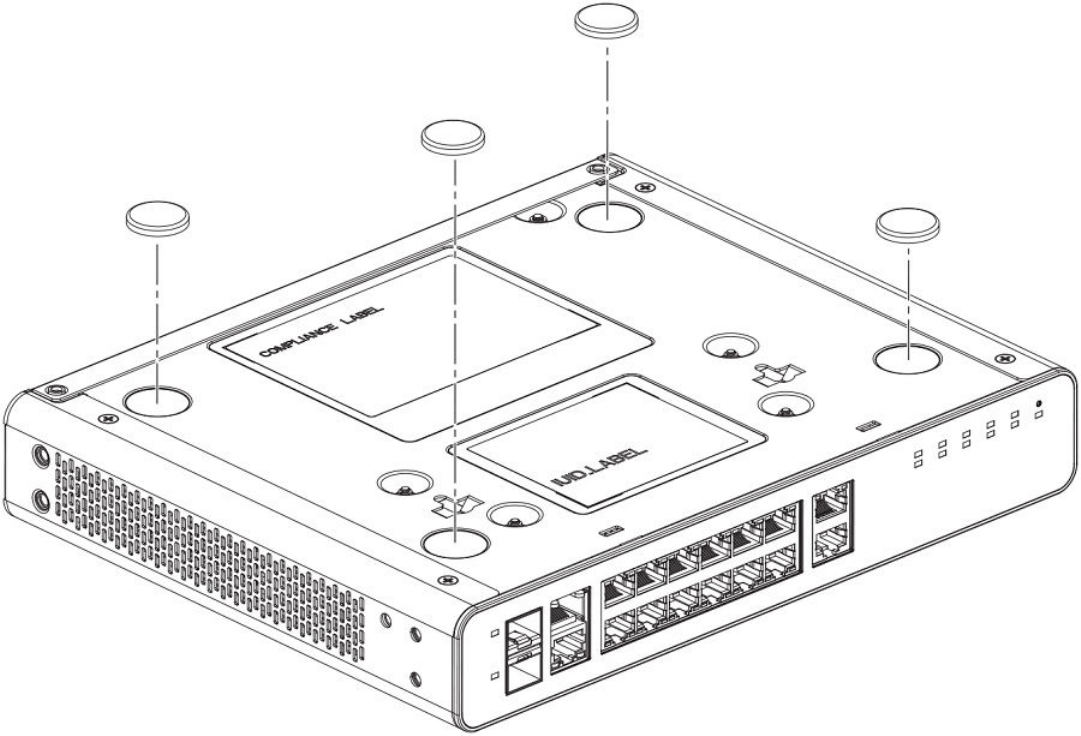 COMPLIANCE LABEL

IUID LABEL