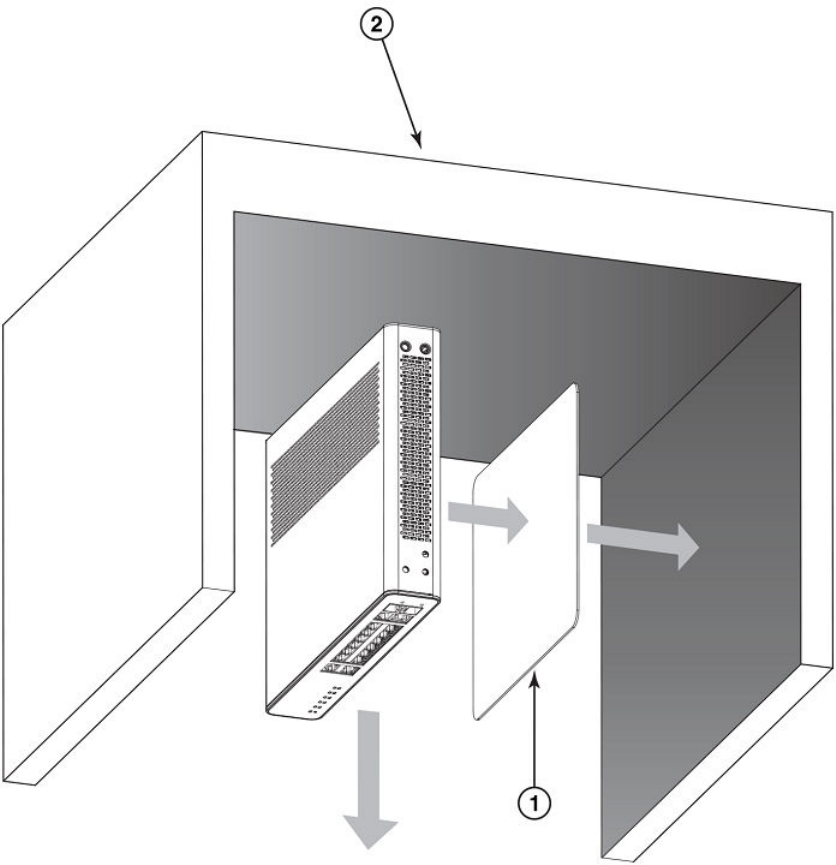 2

1