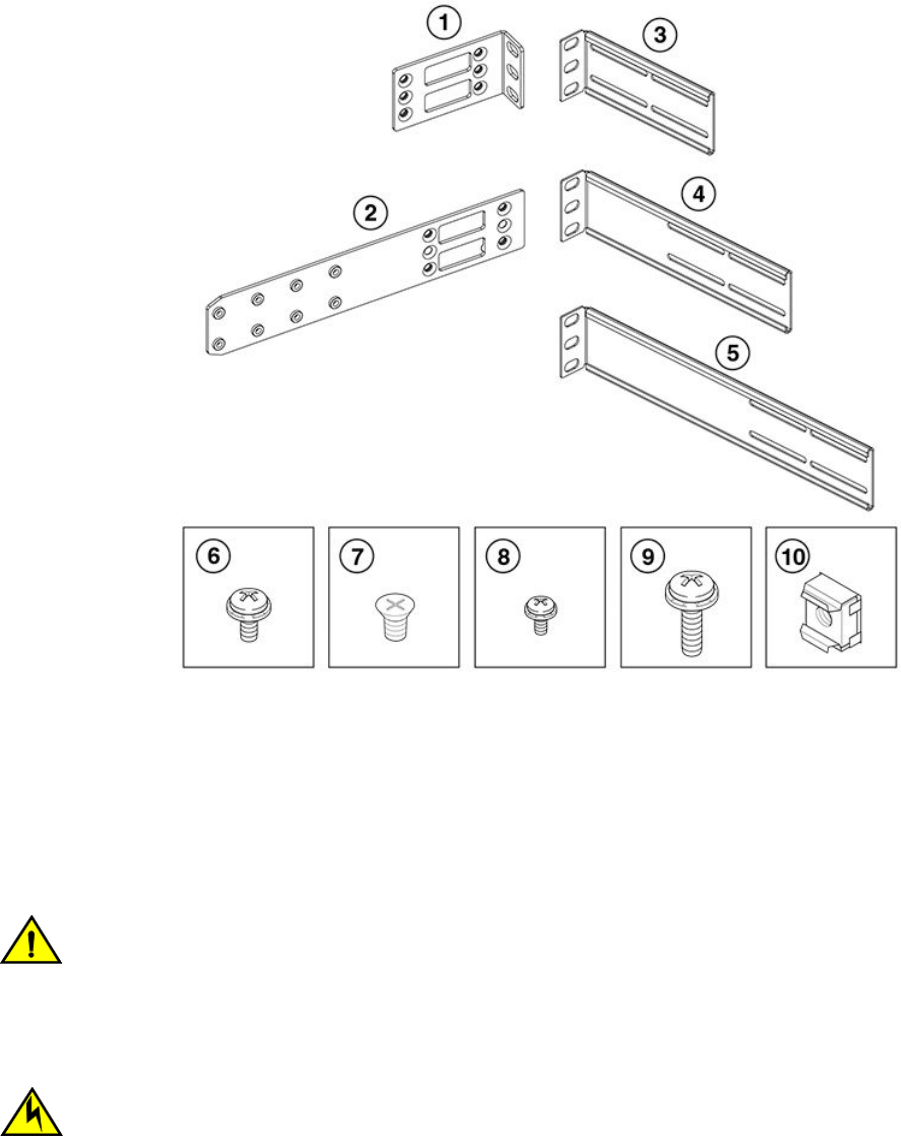 1
3
2
4
5
6
7
8
9
10