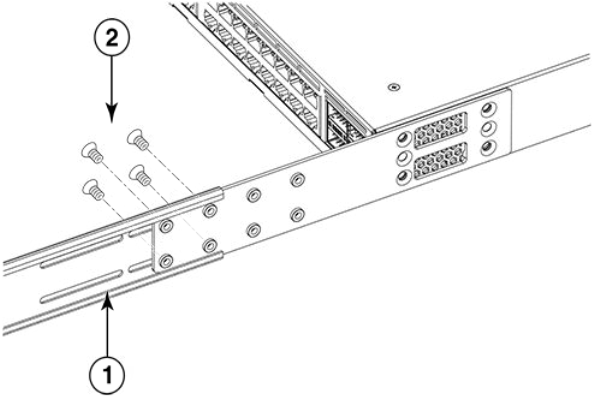 2

1